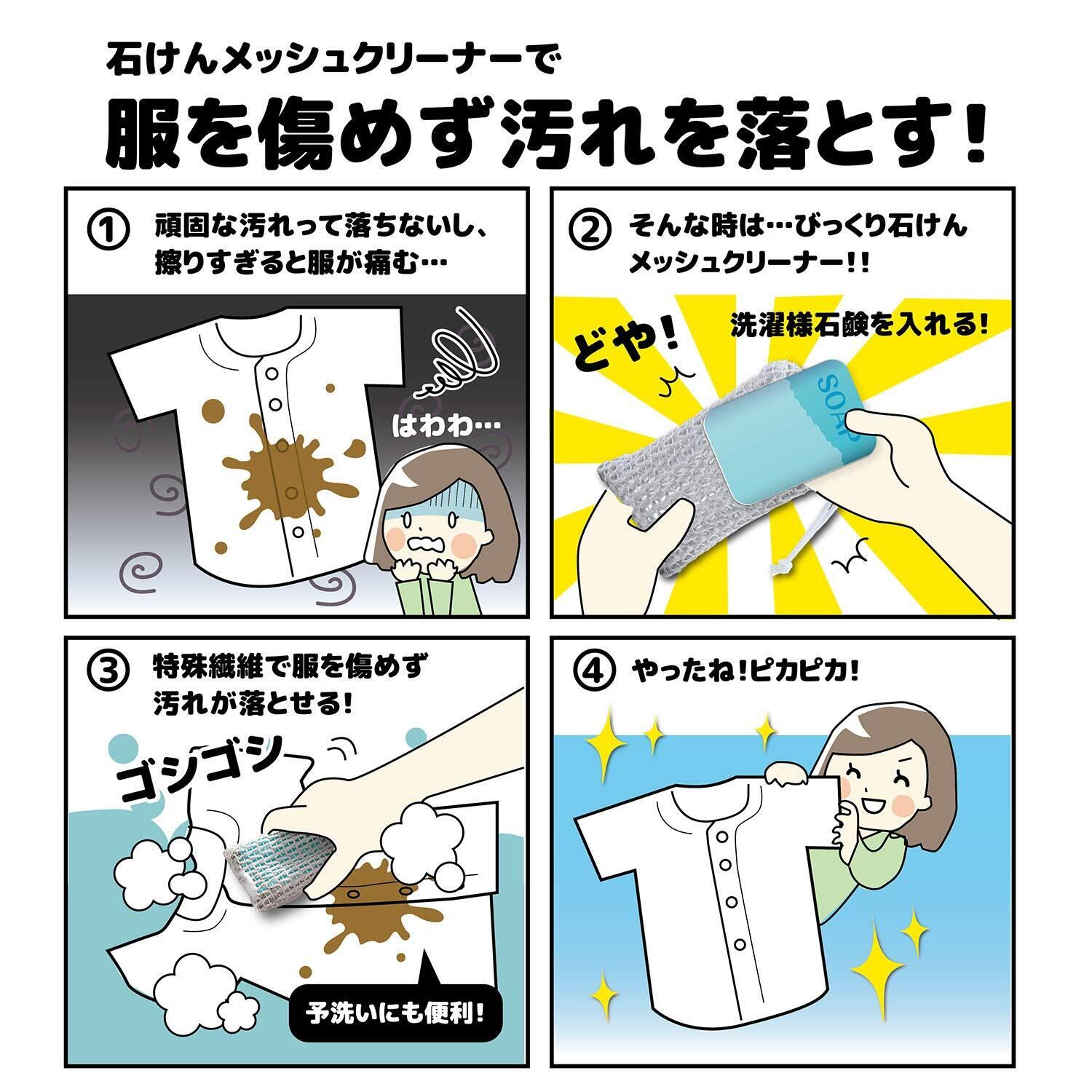 石けんメッシュクリーナーで

服を傷めず汚れを落とす!

① 頑固な汚れって落ちないし、擦りすぎると服が痛む…

はわわ…

② そんな時は…びっくり石けんメッシュクリーナー!!

どや!

洗濯様石鹸を入れる!

SOAP

③ 特殊繊維で服を傷めず汚れが落とせる!

ゴシゴシ

予洗いにも便利!

④ やったね!ピカピカ!