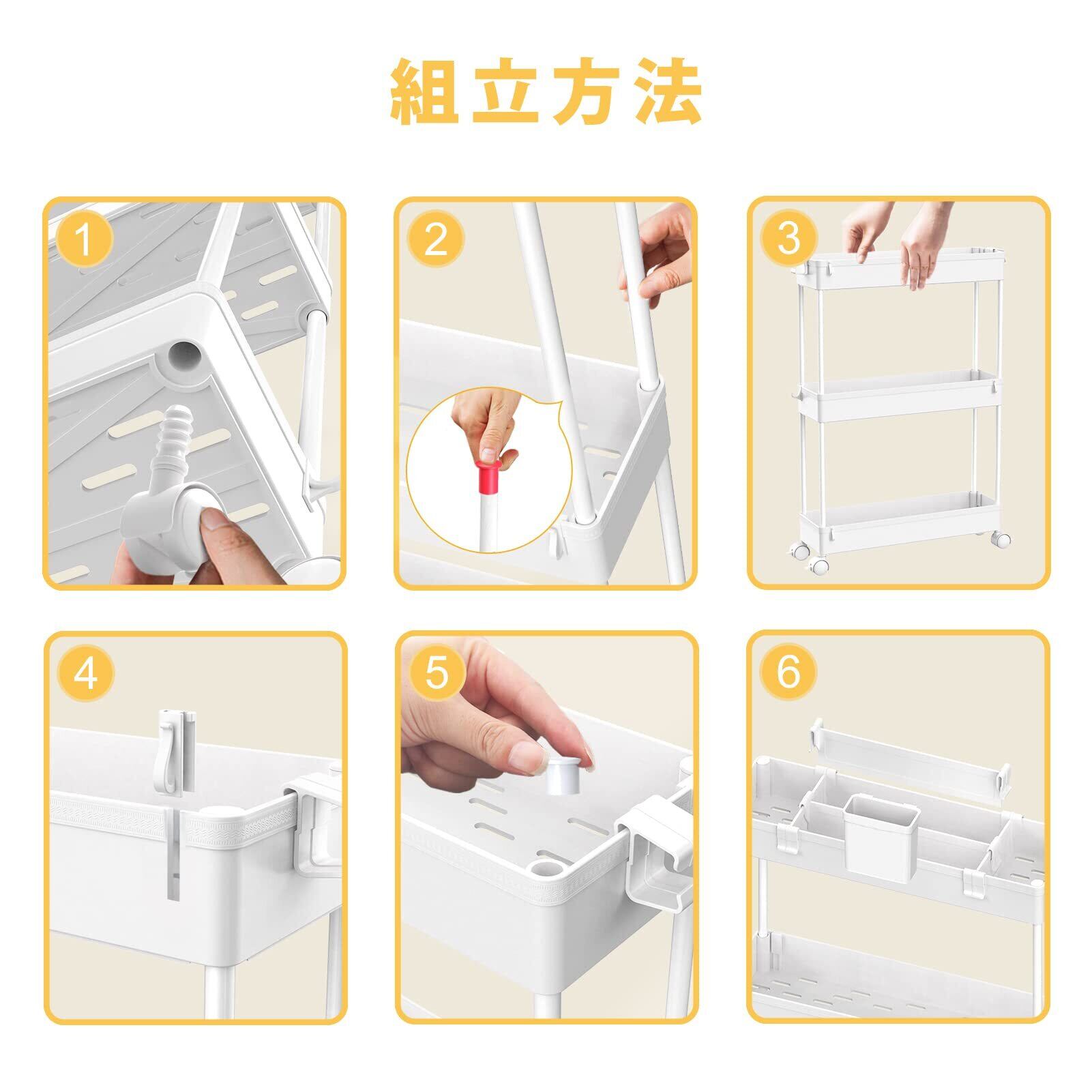 組立方法

1

2

3

4

5

6