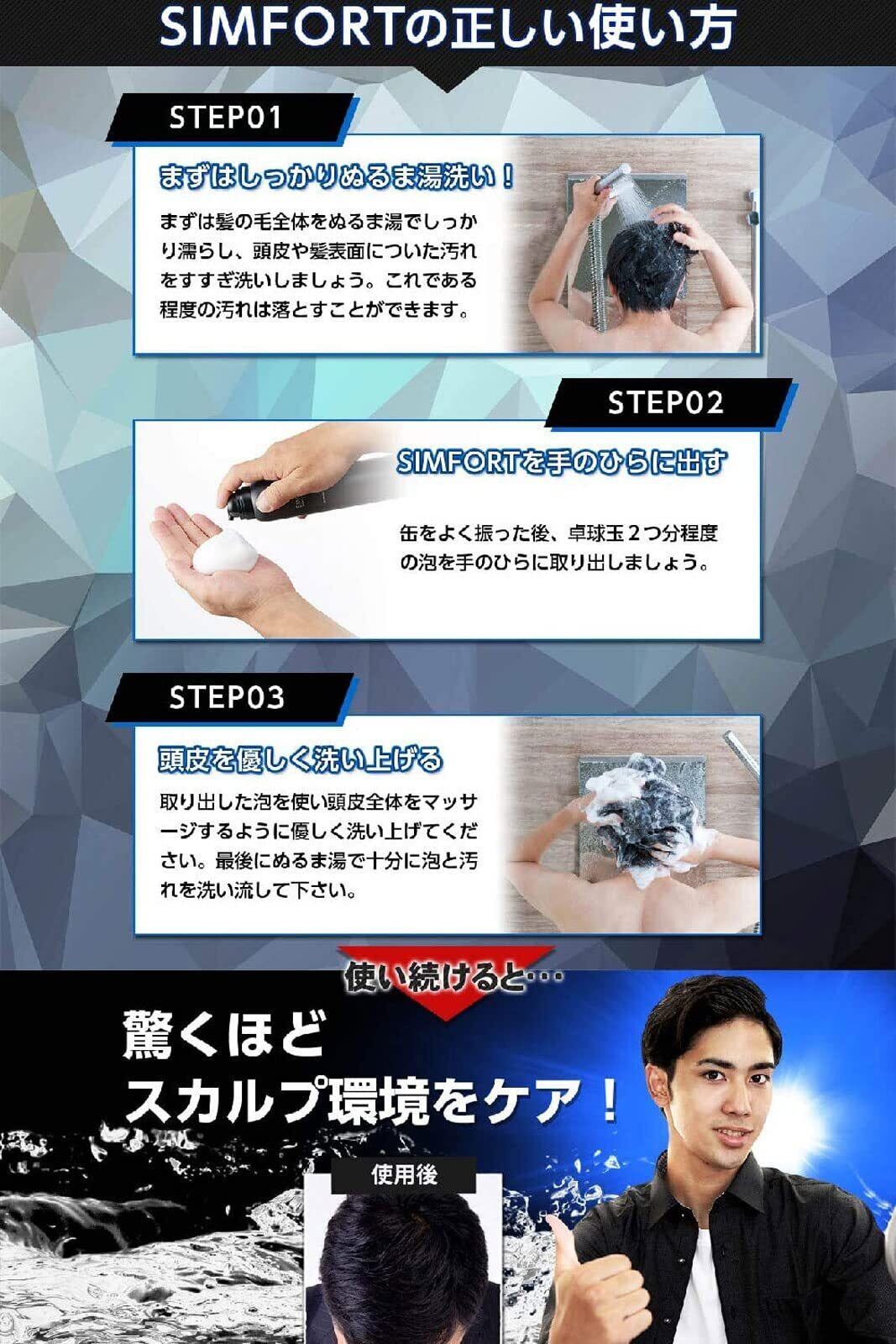 SIMFORTの正しい使い方

STEP01

まずはしっかりぬるま湯洗い！

まずは髪の毛全体をぬるま湯でしっかり濡らし、頭皮や髪表面についた汚れをすすぎ洗いしましょう。これである程度の汚れは落とすことができます。

STEP02

SIMFORTを手のひらに出す

缶をよく振った後、卓球玉２つ分程度の泡を手のひらに取り出しましょう。

STEP03

頭皮を優しく洗い上げる

取り出した泡を使い頭皮全体をマッサージするように優しく洗い上げてください。最後にぬるま湯で十分に泡と汚れを洗い流して下さい。

使い続けると…

驚くほど
スカルプ環境をケア！

使用後