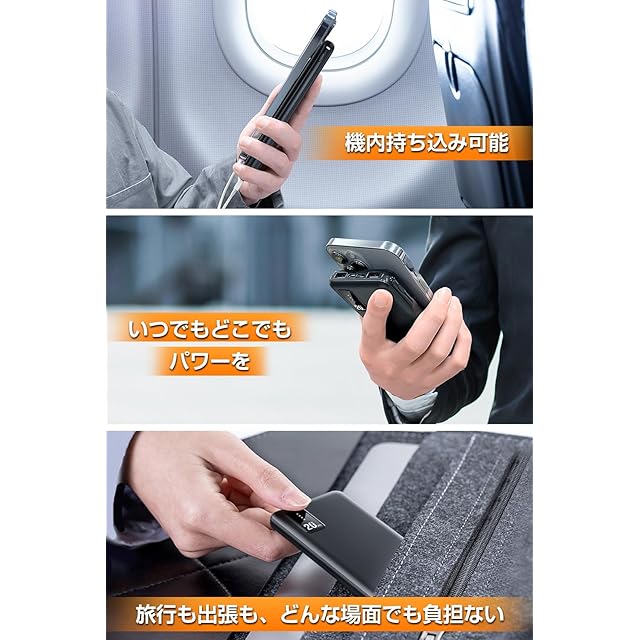 機内持ち込み可能

いつでもどこでも
パワーを

20

旅行も出張も、どんな場面でも負担ない