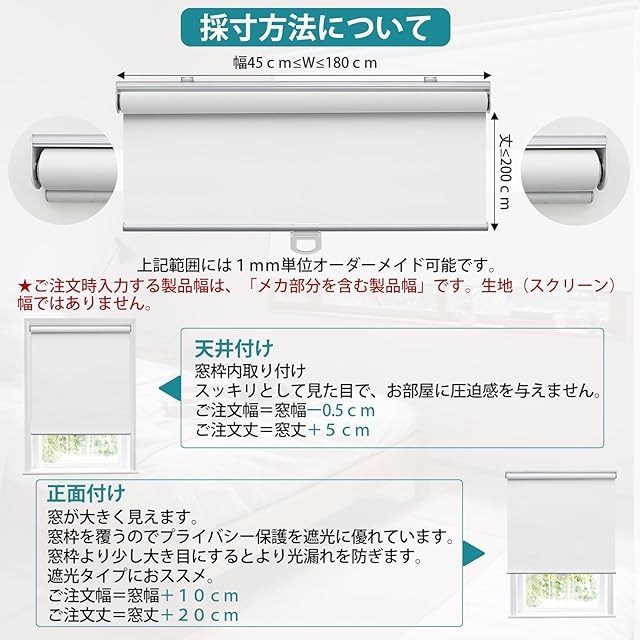 採寸方法について

幅45ｃｍ≤W≤180ｃｍ

丈≤200ｃｍ

上記範囲には１ｍｍ単位オーダーメイド可能です。

★ご注文時入力する製品幅は、「メカ部分を含む製品幅」です。生地（スクリーン）幅ではありません。

天井付け
窓枠内取り付け
スッキリとして見た目で、お部屋に圧迫感を与えません。
ご注文幅＝窓幅ー0.5ｃｍ
ご注文丈＝窓丈＋５ｃｍ

正面付け
窓が大きく見えます。
窓枠を覆うのでプライバシー保護を遮光に優れています。
窓枠より少し大き目にするとより光漏れを防ぎます。
遮光タイプにおススメ。
ご注文幅＝窓幅＋１０ｃｍ
ご注文丈＝窓丈＋２０ｃｍ