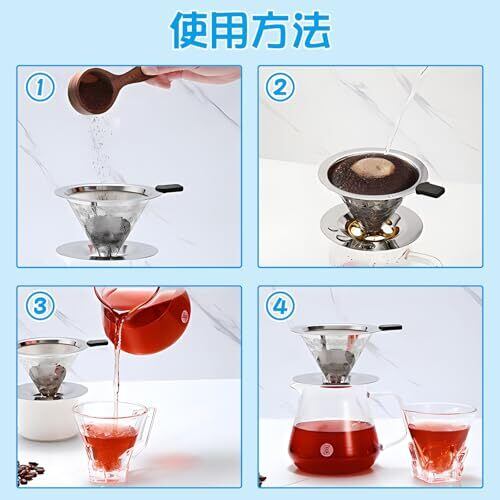 使用方法

①

②

③

④