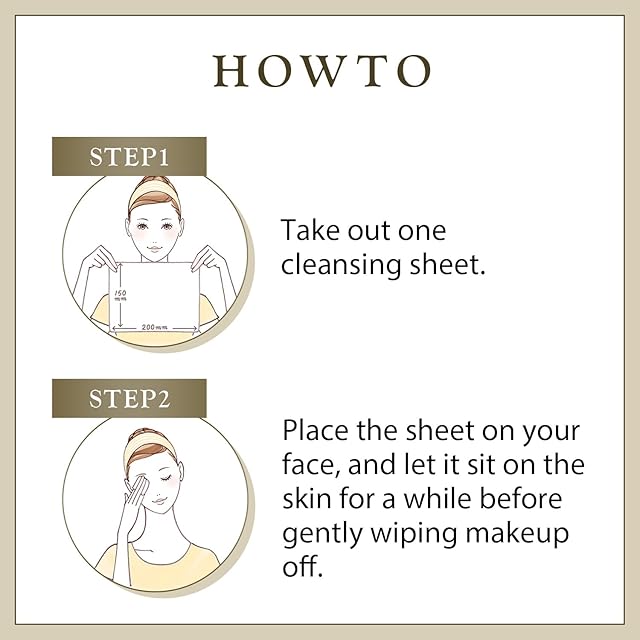 HOWTO

STEP1

150 mm

200 mm

Take out one cleansing sheet.

STEP2

Place the sheet on your face, and let it sit on the skin for a while before gently wiping makeup off.