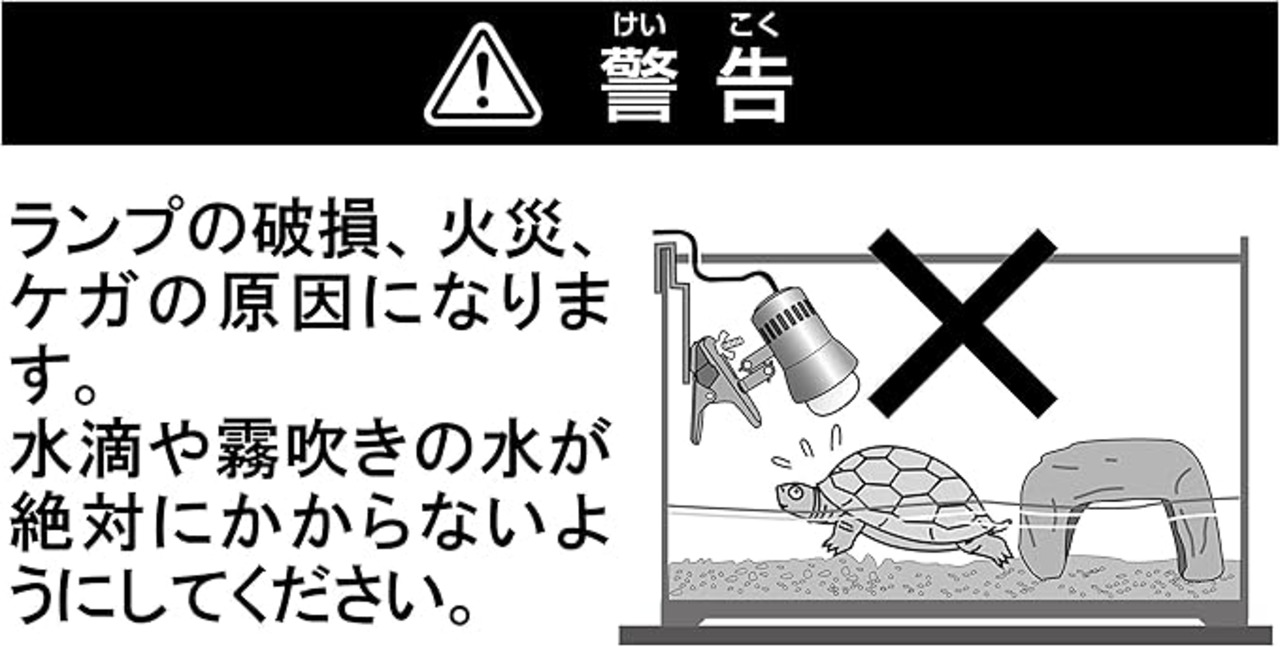 けい こく
警 告

ランプの破損、火災、ケガの原因になります。
水滴や霧吹きの水が絶対にかからないようにしてください。