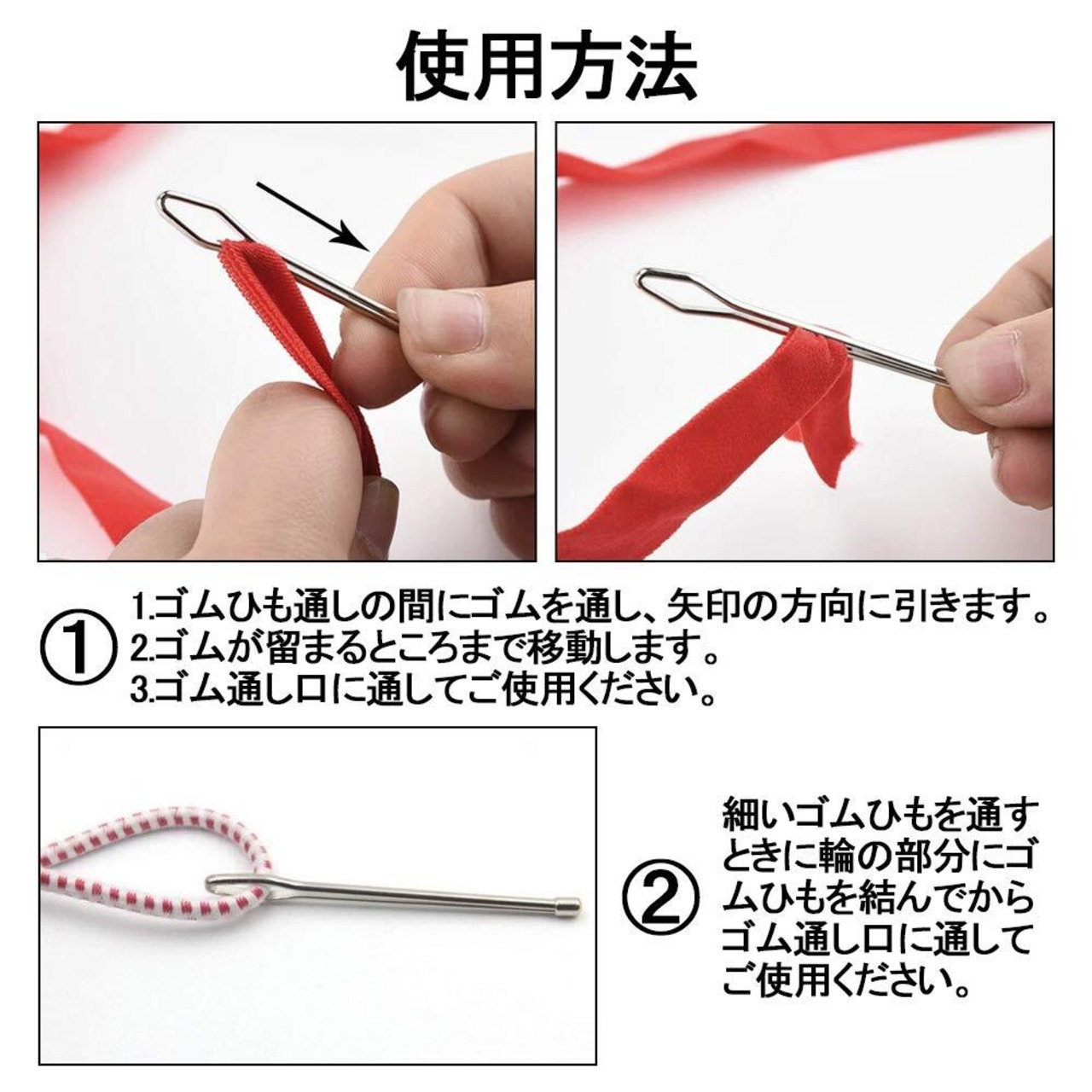 使用方法

①
1.ゴムひも通しの間にゴムを通し、矢印の方向に引きます。
2.ゴムが留まるところまで移動します。
3.ゴム通し口に通してご使用ください。

②
細いゴムひもを通すときに輪の部分にゴムひもを結んでからゴム通し口に通してご使用ください。