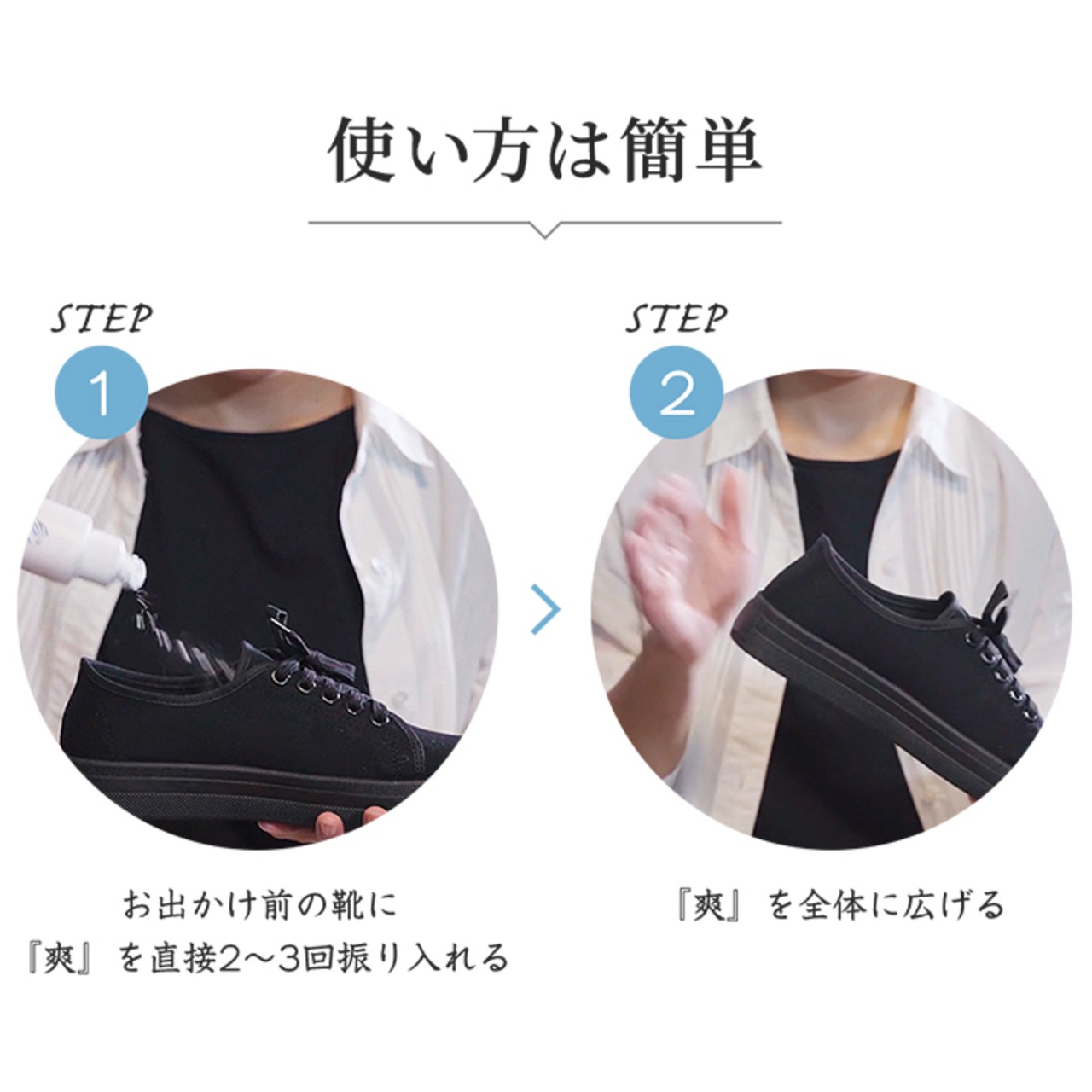 使い方は簡単

STEP
1

お出かけ前の靴に
『爽』を直接2〜3回振り入れる

STEP
2

『爽』を全体に広げる