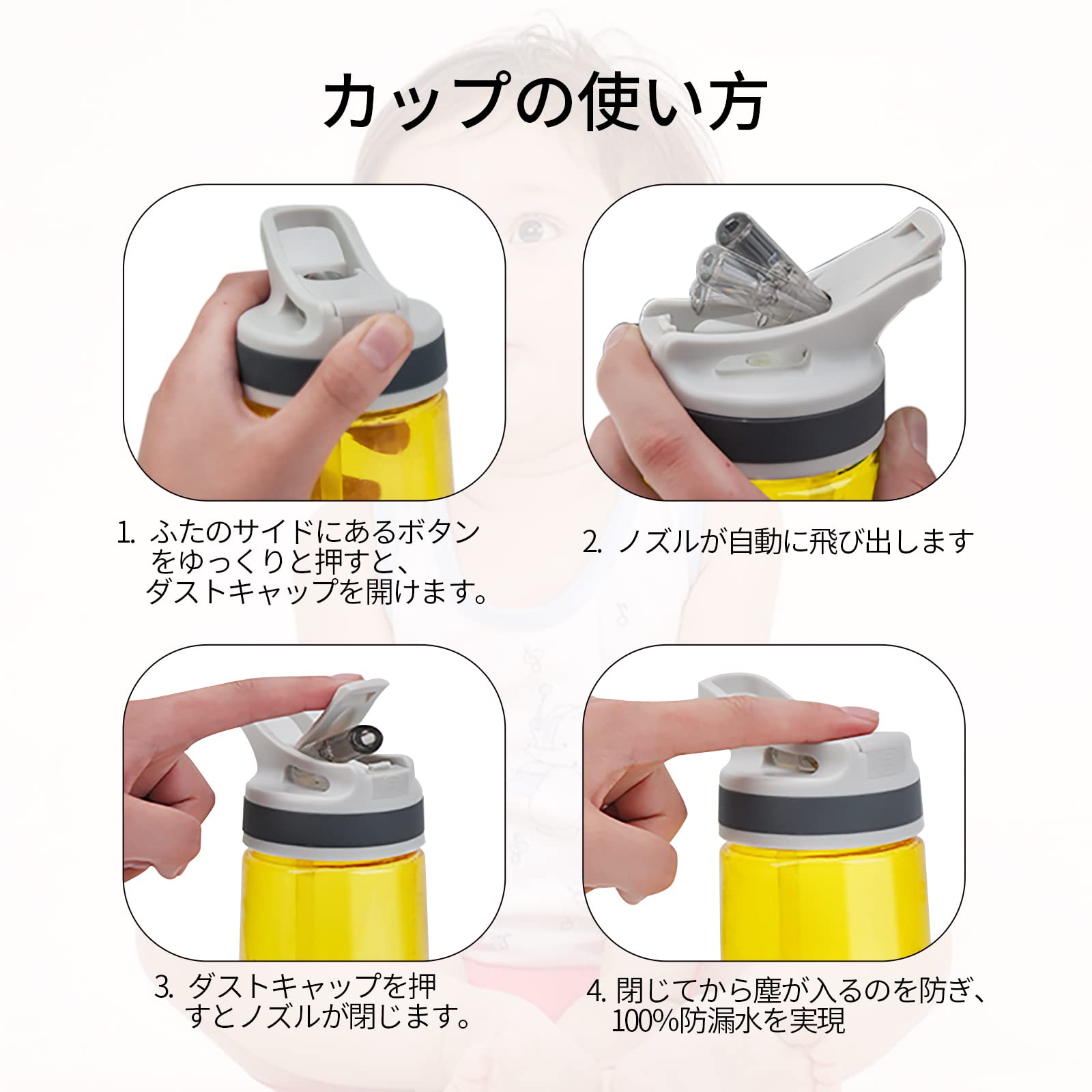 カップの使い方

1. ふたのサイドにあるボタンをゆっくりと押すと、ダストキャップを開けます。

2. ノズルが自動に飛び出します

3. ダストキャップを押すとノズルが閉じます。

4. 閉じてから塵が入るのを防ぎ、100%防漏水を実現