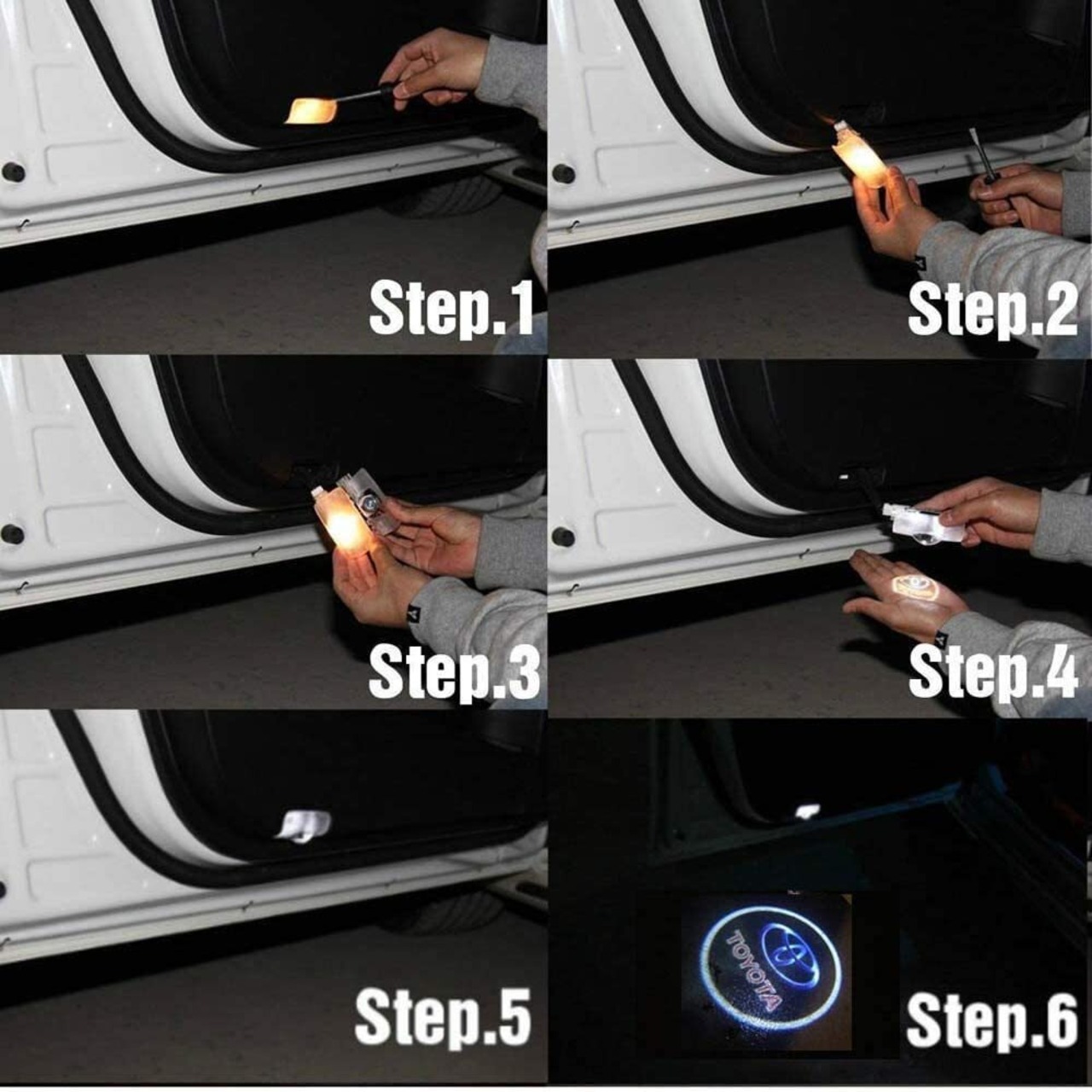 Step.1

Step.2

Step.3

Step.4

Step.5

TOYOTA

Step.6