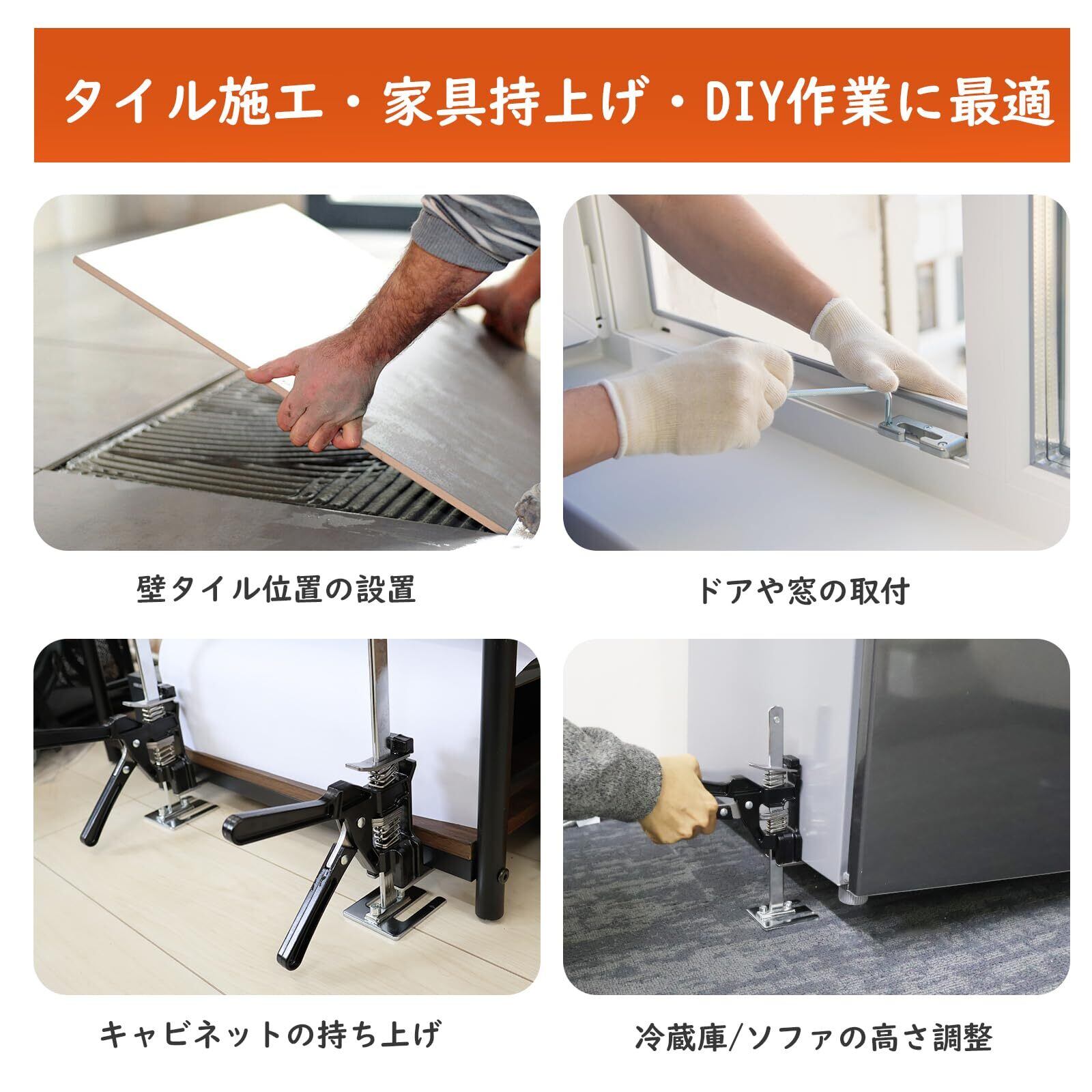 タイル施工・家具持上げ・DIY作業に最適

壁タイル位置の設置

ドアや窓の取付

キャビネットの持ち上げ

冷蔵庫/ソファの高さ調整