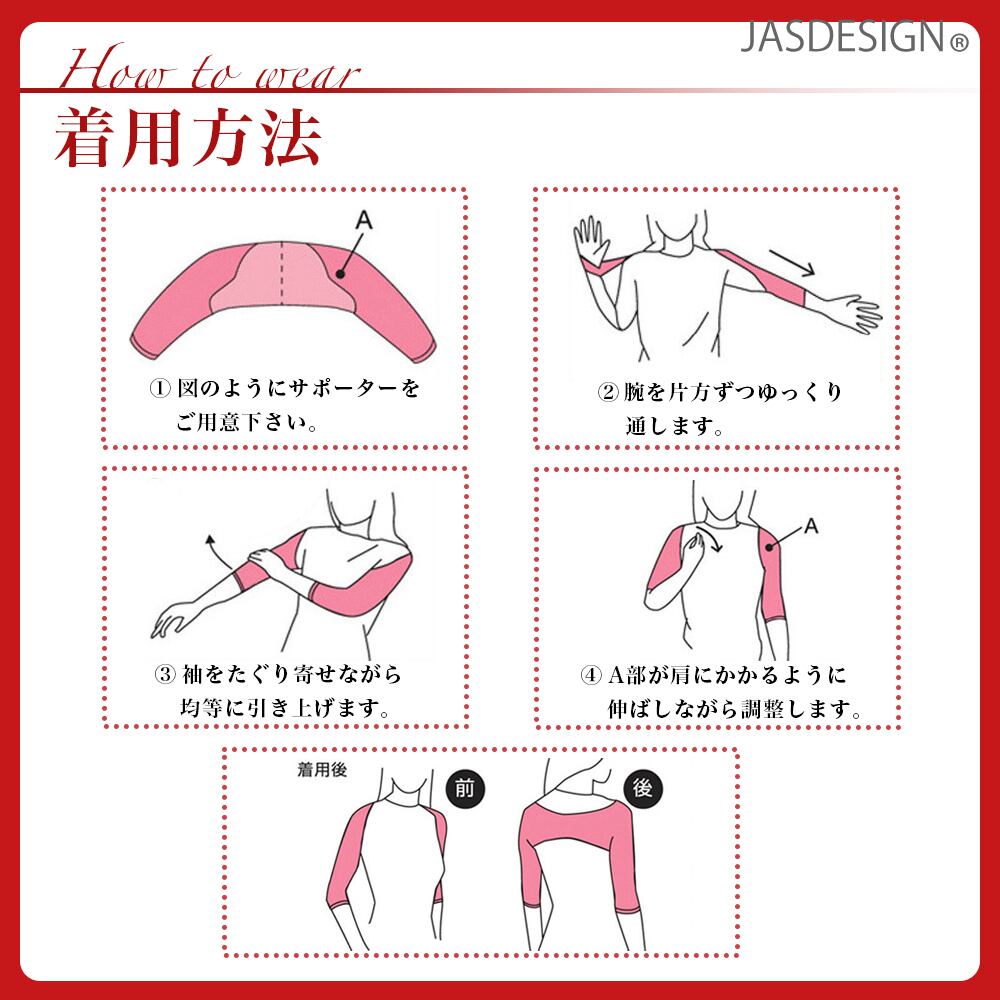 JASDESIGN®

How to wear

着用方法

A

① 図のようにサポーターをご用意下さい。

② 腕を片方ずつゆっくり通します。

③ 袖をたぐり寄せながら均等に引き上げます。

A

④ A部が肩にかかるように伸ばしながら調整します。

着用後

前

後