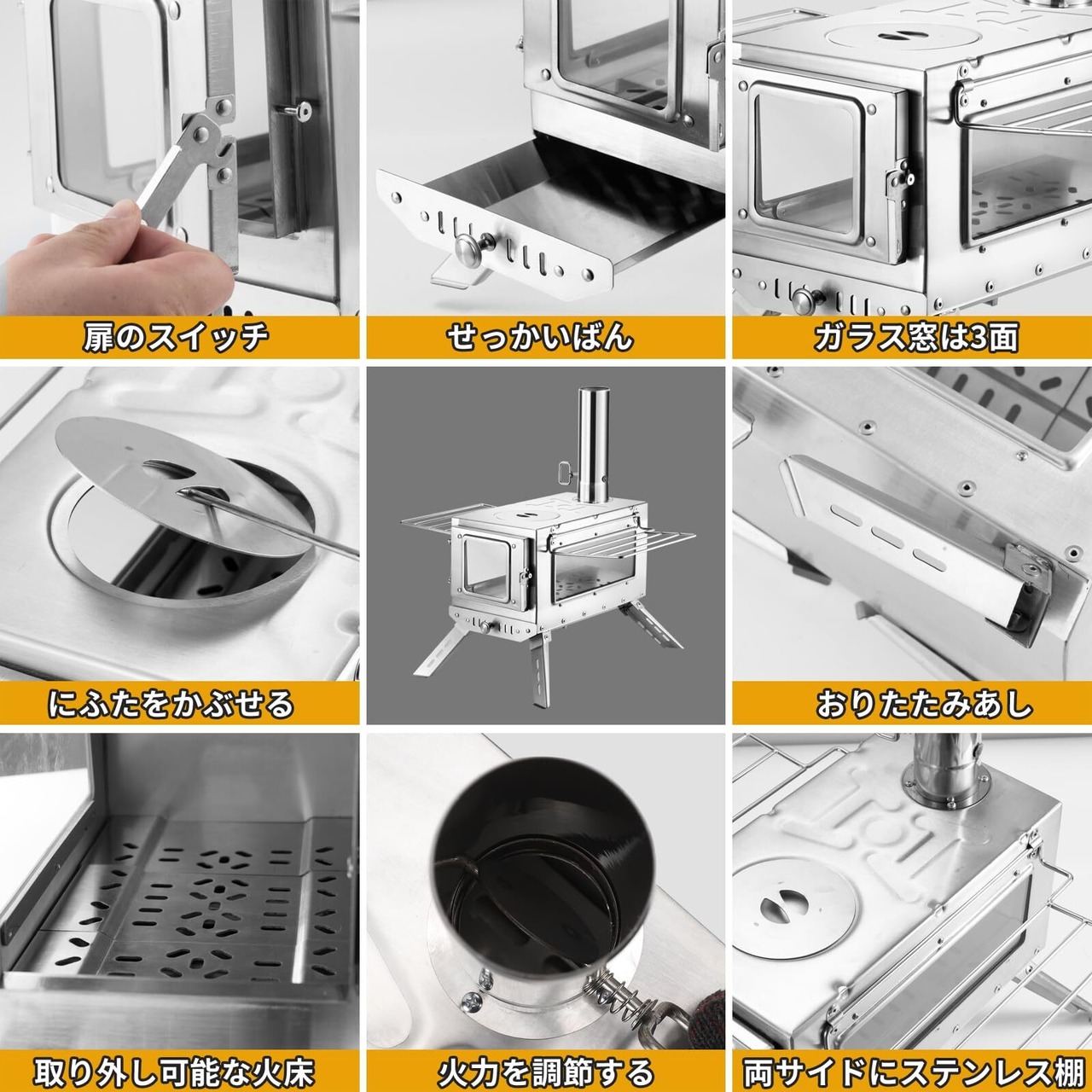 扉のスイッチ

せっかいばん

ガラス窓は3面

にふたをかぶせる

おりたたみあし

取り外し可能な火床

火力を調節する

両サイドにステンレス棚