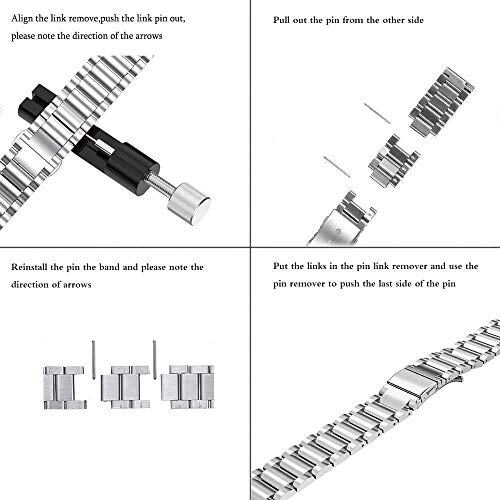 Align the link remove,push the link pin out, please note the direction of the arrows

Pull out the pin from the other side

Reinstall the pin the band and please note the direction of arrows

Put the links in the pin link remover and use the pin remover to push the last side of the pin