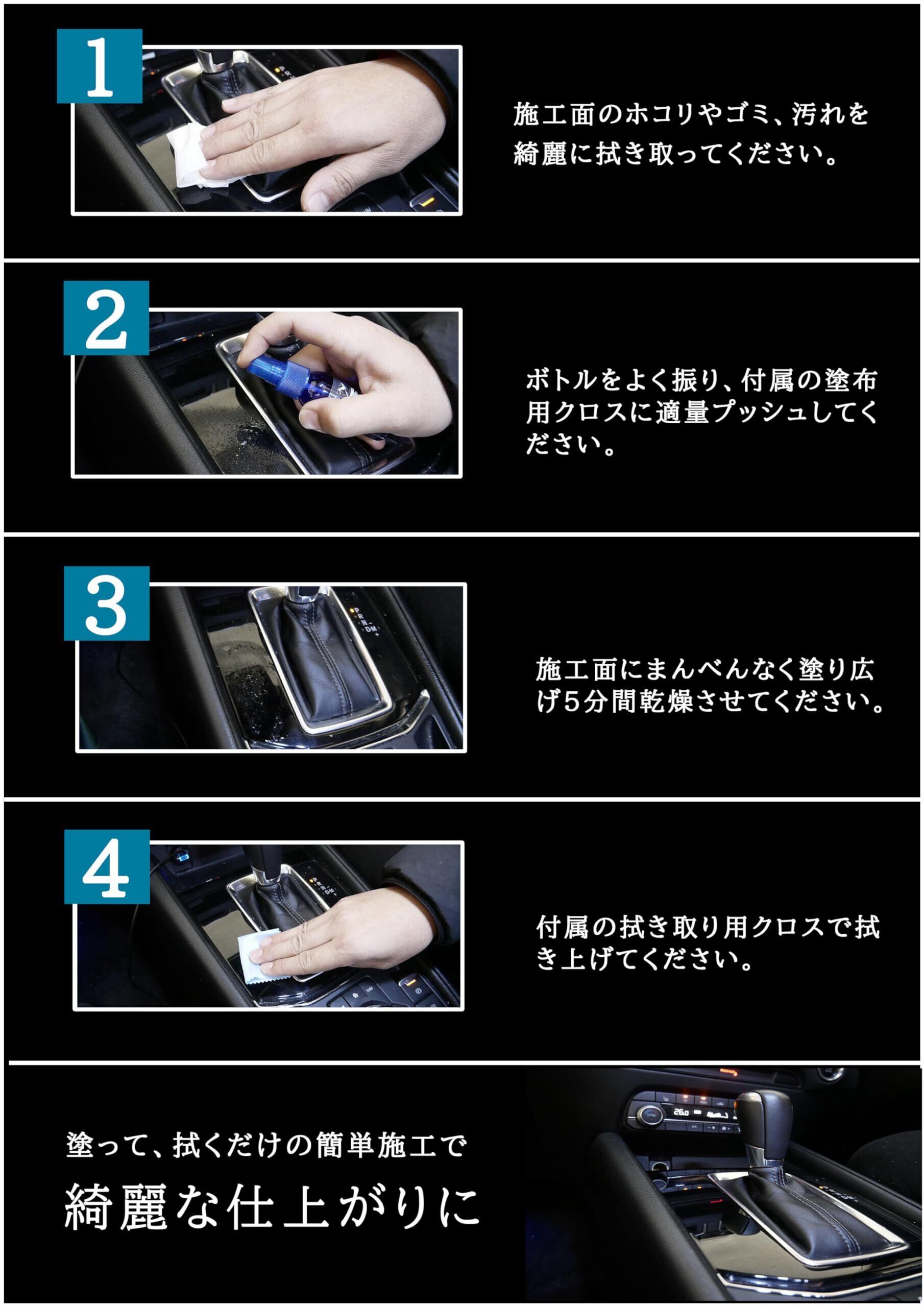 1

施工面のホコリやゴミ、汚れを綺麗に拭き取ってください。

2

ボトルをよく振り、付属の塗布用クロスに適量プッシュしてください。

3

施工面にまんべんなく塗り広げ5分間乾燥させてください。

4

付属の拭き取り用クロスで拭き上げてください。

塗って、拭くだけの簡単施工で
綺麗な仕上がりに