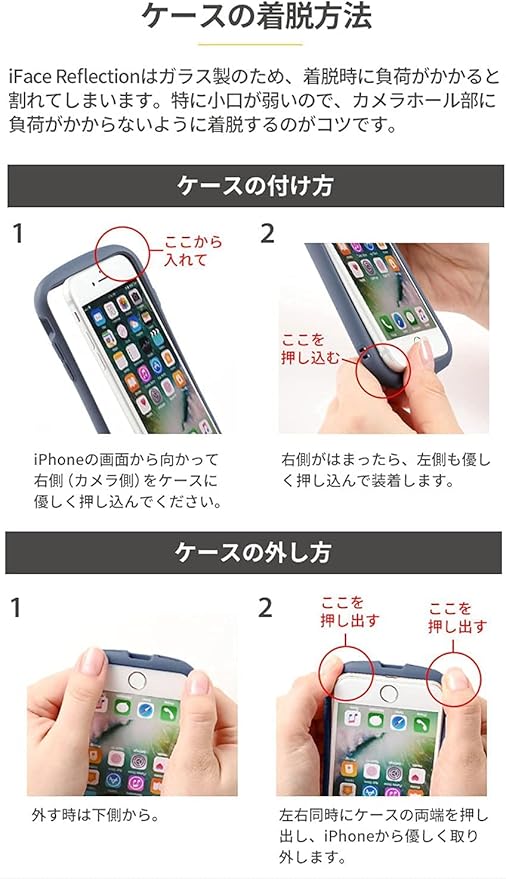 ケースの着脱方法

iFace Reflectionはガラス製のため、着脱時に負荷がかかると割れてしまいます。特に小口が弱いので、カメラホール部に負荷がかからないように着脱するのがコツです。

ケースの付け方

1

ここから入れて

iPhoneの画面から向かって右側（カメラ側）をケースに優しく押し込んでください。

2

ここを押し込む

右側がはまったら、左側も優しく押し込んで装着します。

ケースの外し方

1

外す時は下側から。

2

ここを押し出す

ここを押し出す

左右同時にケースの両端を押し出し、iPhoneから優しく取り外します。