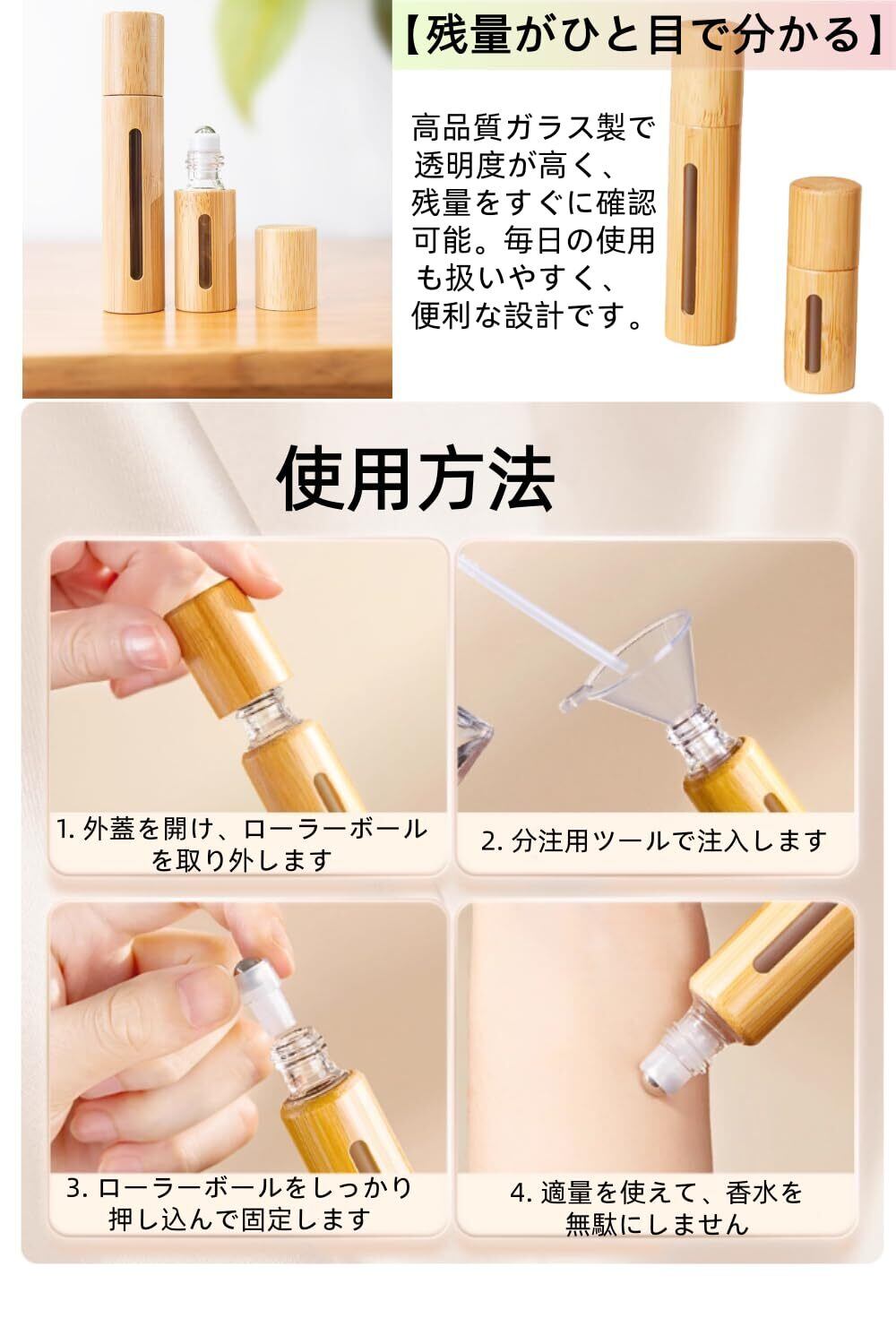 【残量がひと目で分かる】

高品質ガラス製で透明度が高く、残量をすぐに確認可能。毎日の使用も扱いやすく、便利な設計です。

使用方法

1. 外蓋を開け、ローラーボールを取り外します

2. 分注用ツールで注入します

3. ローラーボールをしっかり押し込んで固定します

4. 適量を使えて、香水を無駄にしません