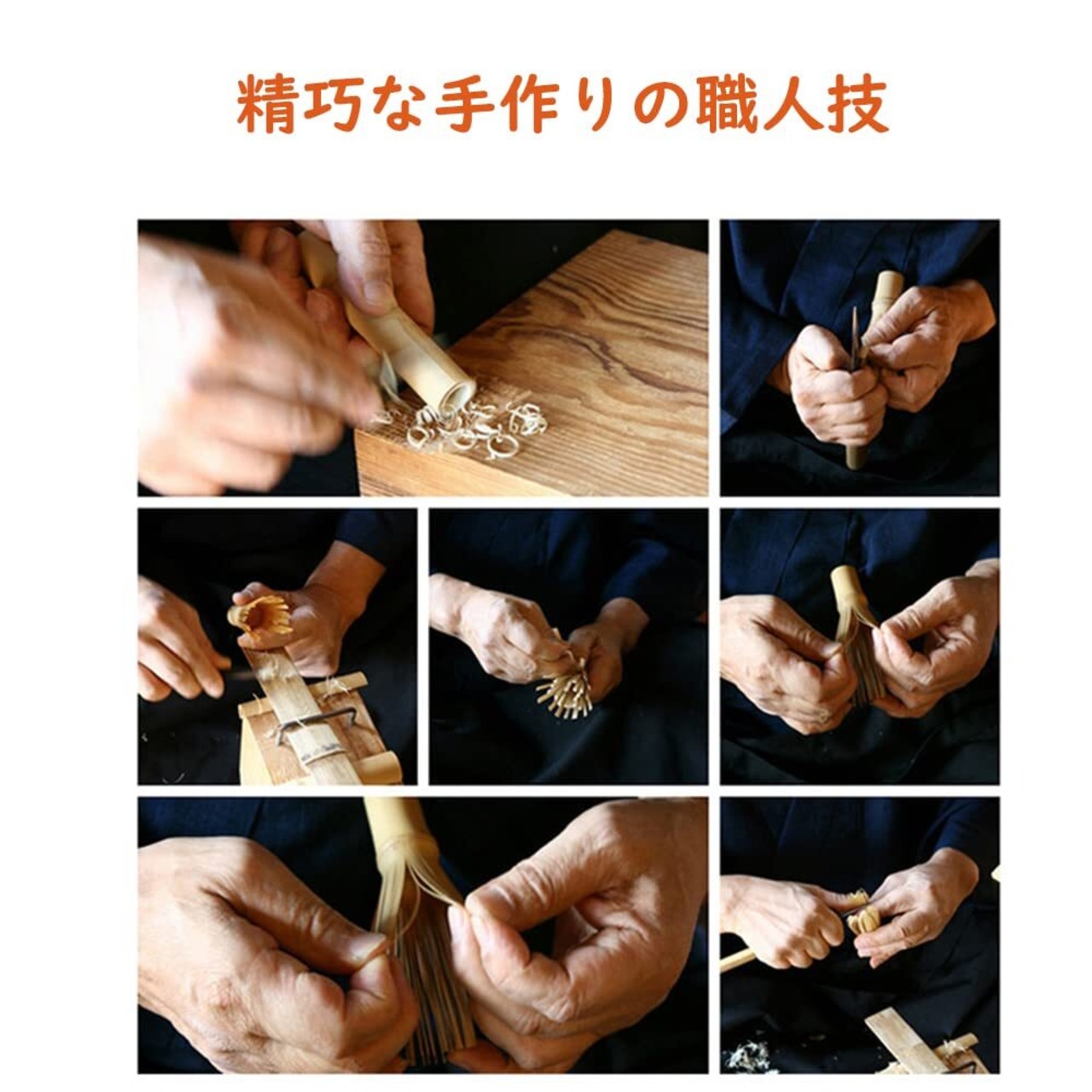 精巧な手作りの職人技