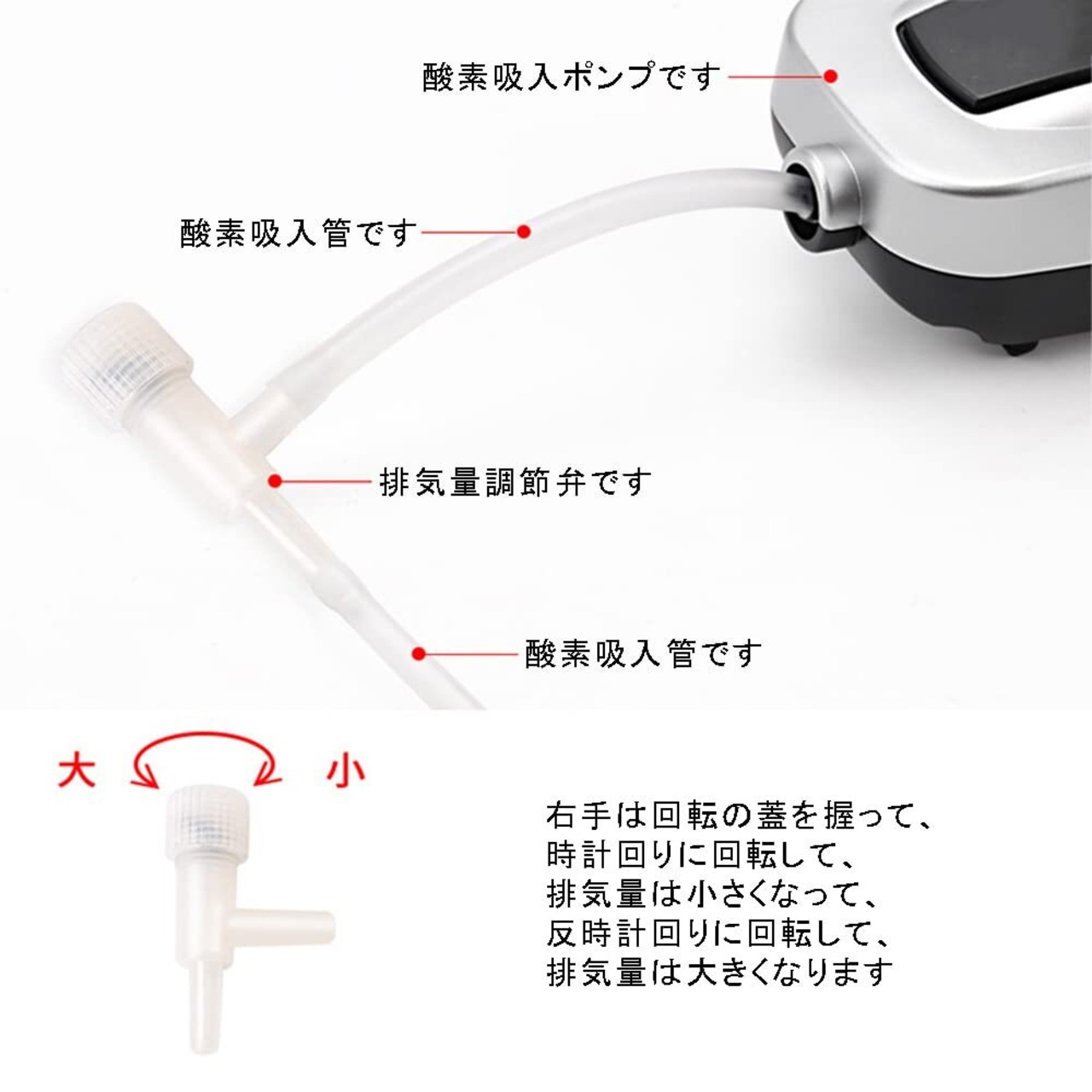 酸素吸入ポンプです

酸素吸入管です

排気量調節弁です

酸素吸入管です

大

小

右手は回転の蓋を握って、
時計回りに回転して、
排気量は小さくなって、
反時計回りに回転して、
排気量は大きくなります