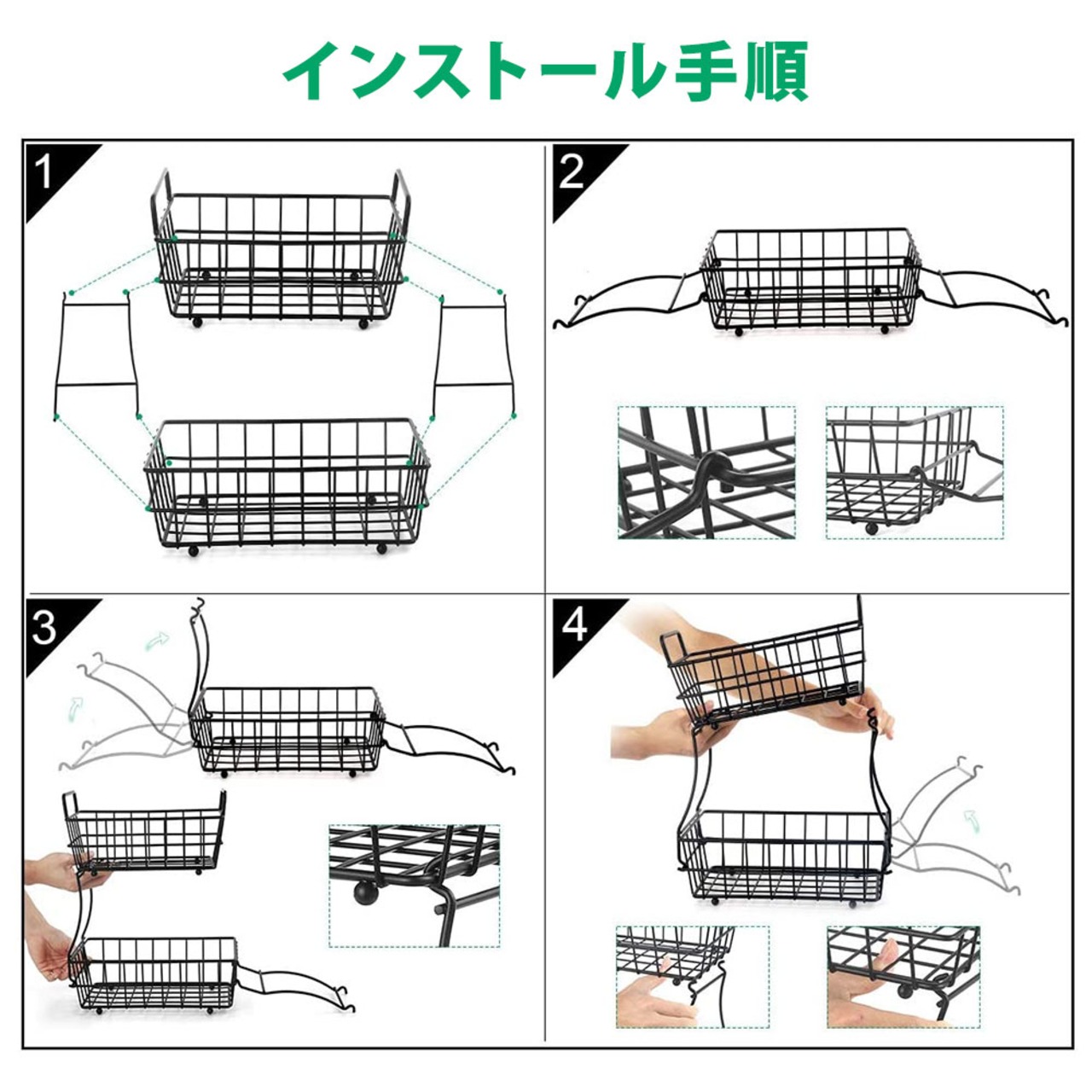 インストール手順

1

2

3

4