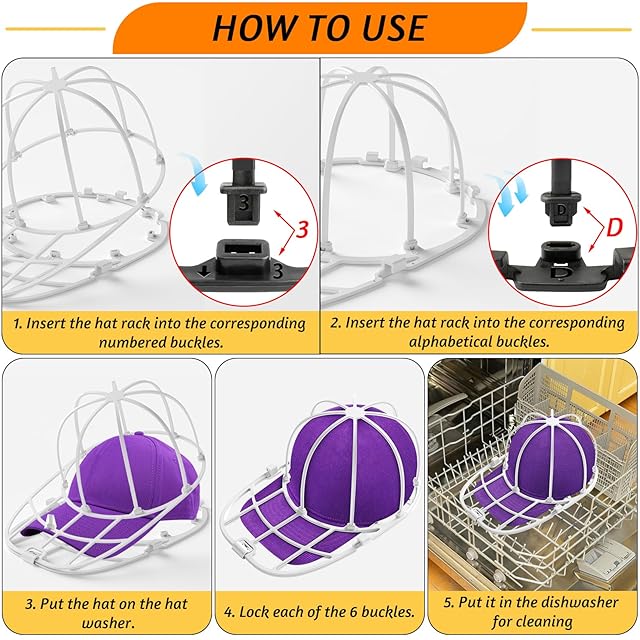 HOW TO USE

3

3

3

D

D

D

1. Insert the hat rack into the corresponding numbered buckles.

2. Insert the hat rack into the corresponding alphabetical buckles.

3. Put the hat on the hat washer.

4. Lock each of the 6 buckles.

5. Put it in the dishwasher for cleaning