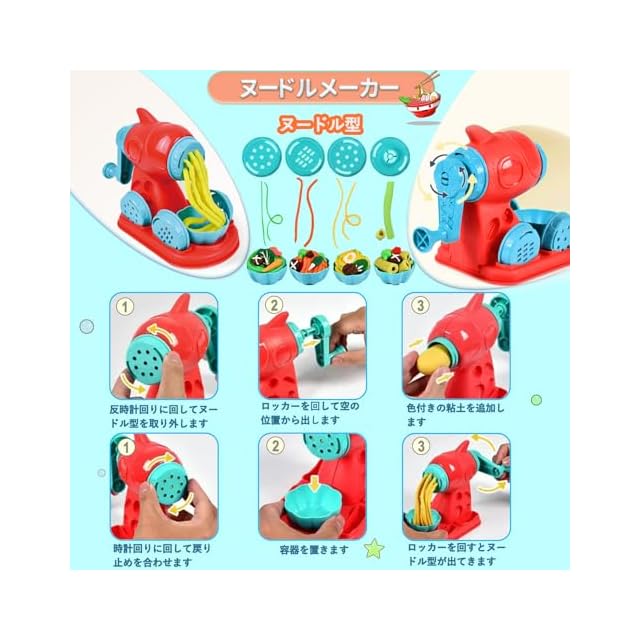 ヌードルメーカー

ヌードル型

1
反時計回りに回してヌードル型を取り外します

2
ロッカーを回して空の位置から出します

3
色付きの粘土を追加します

1
時計回りに回して戻り止めを合わせます

2
容器を置きます

3
ロッカーを回すとヌードル型が出てきます