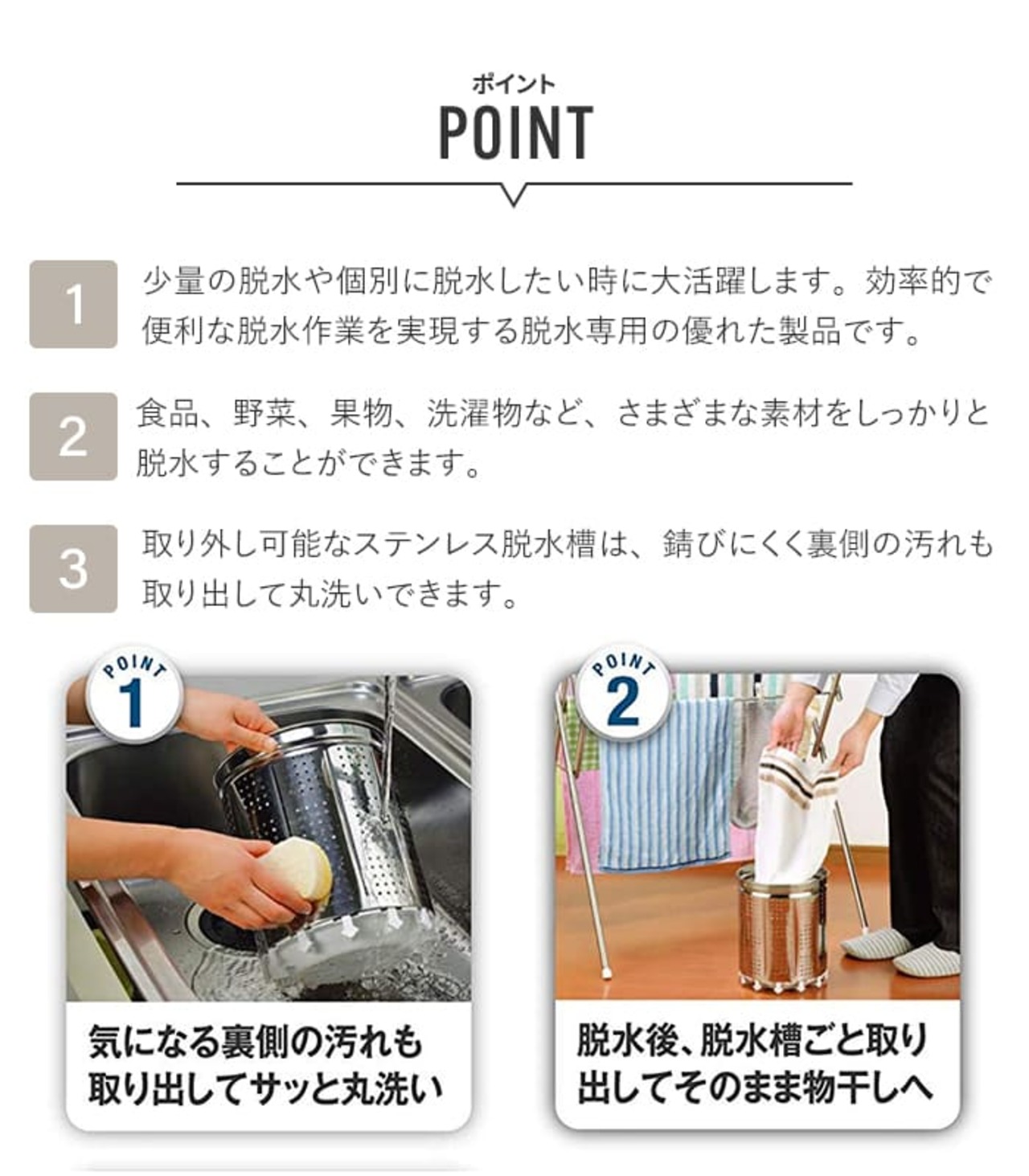 ポイント
POINT

1 少量の脱水や個別に脱水したい時に大活躍します。効率的で便利な脱水作業を実現する脱水専用の優れた製品です。

2 食品、野菜、果物、洗濯物など、さまざまな素材をしっかりと脱水することができます。

3 取り外し可能なステンレス脱水槽は、錆びにくく裏側の汚れも取り出して丸洗いできます。

POINT 1
気になる裏側の汚れも取り出してサッと丸洗い

POINT 2
脱水後、脱水槽ごと取り出してそのまま物干しへ