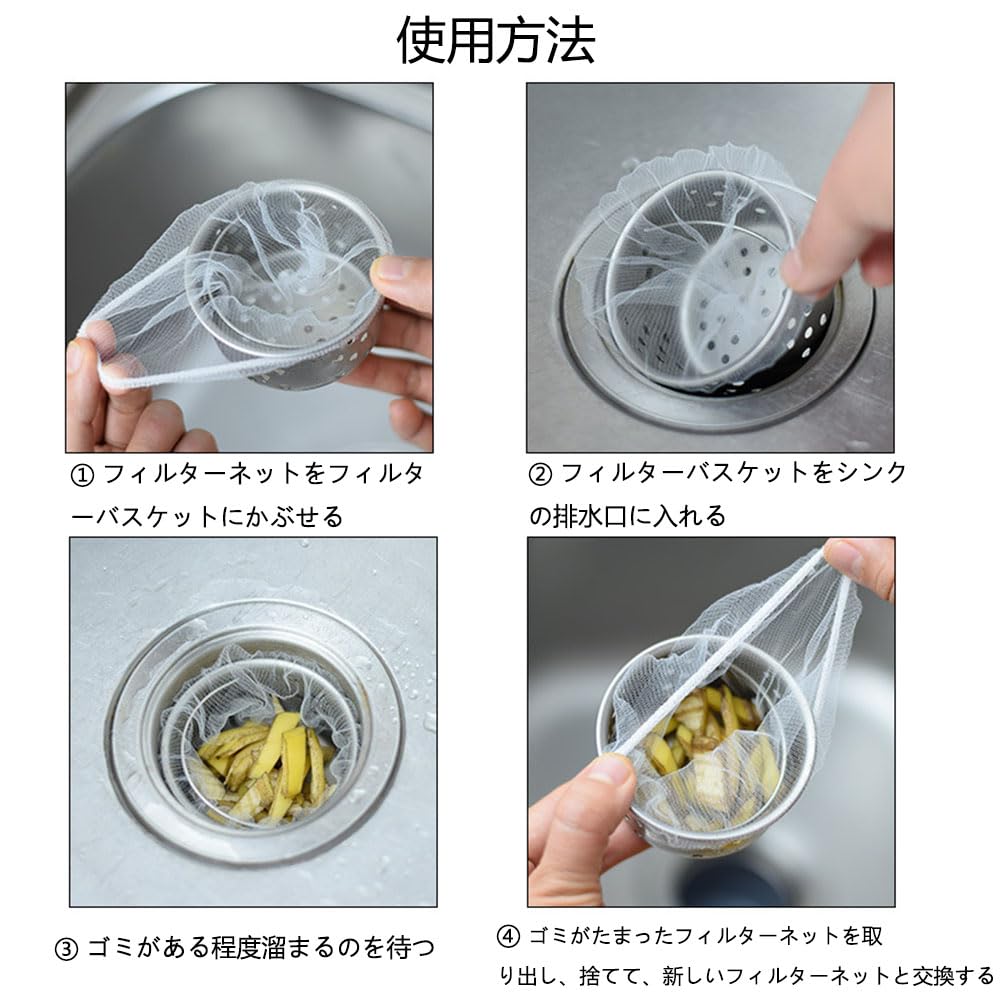 使用方法

① フィルターネットをフィルターバスケットにかぶせる

② フィルターバスケットをシンクの排水口に入れる

③ ゴミがある程度溜まるのを待つ

④ ゴミがたまったフィルターネットを取り出し、捨てて、新しいフィルターネットと交換する