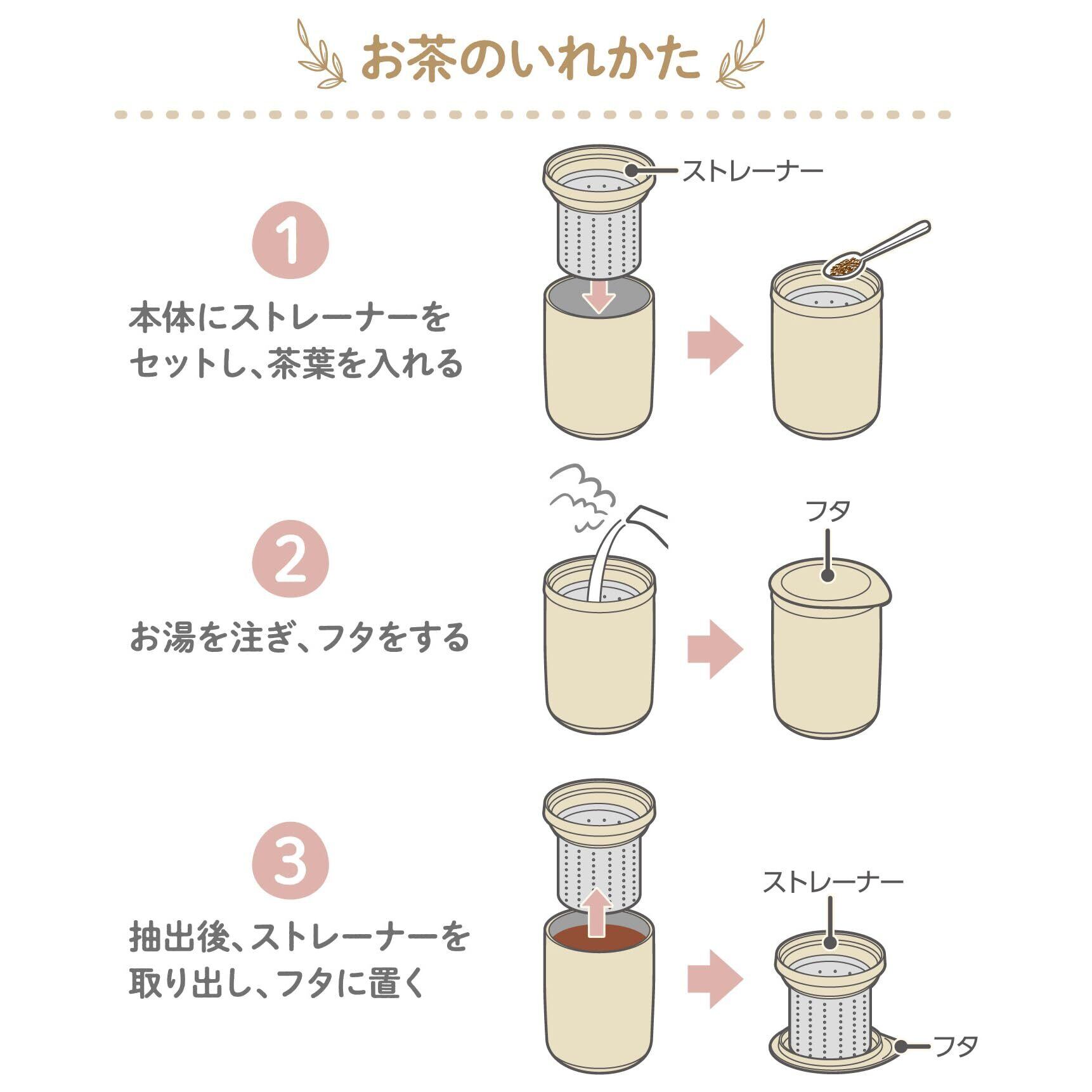 お茶のいれかた

1

本体にストレーナーをセットし、茶葉を入れる

ストレーナー

2

お湯を注ぎ、フタをする

フタ

3

抽出後、ストレーナーを取り出し、フタに置く

ストレーナー

フタ