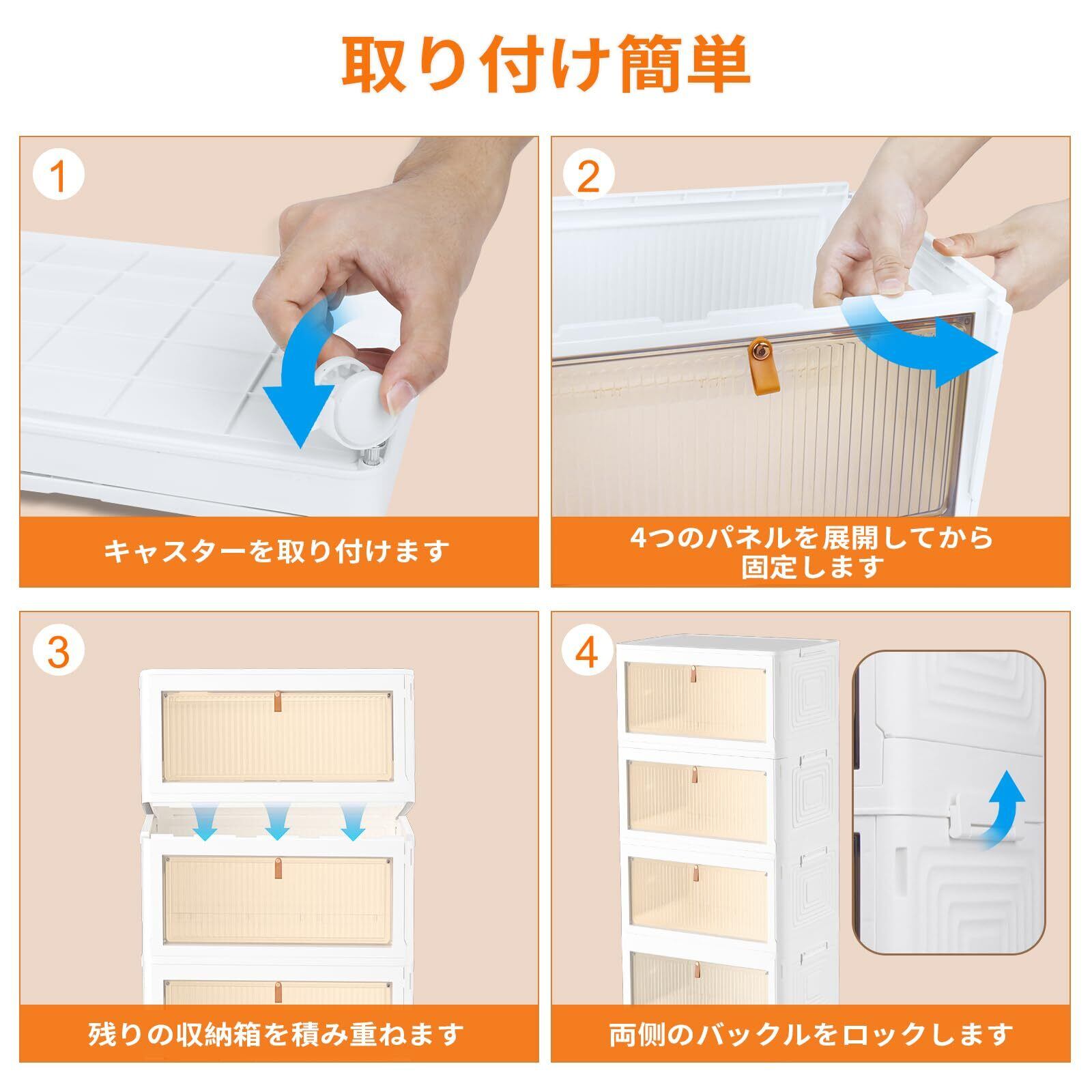 取り付け簡単

1

キャスターを取り付けます

2

4つのパネルを展開してから固定します

3

残りの収納箱を積み重ねます

4

両側のバックルをロックします