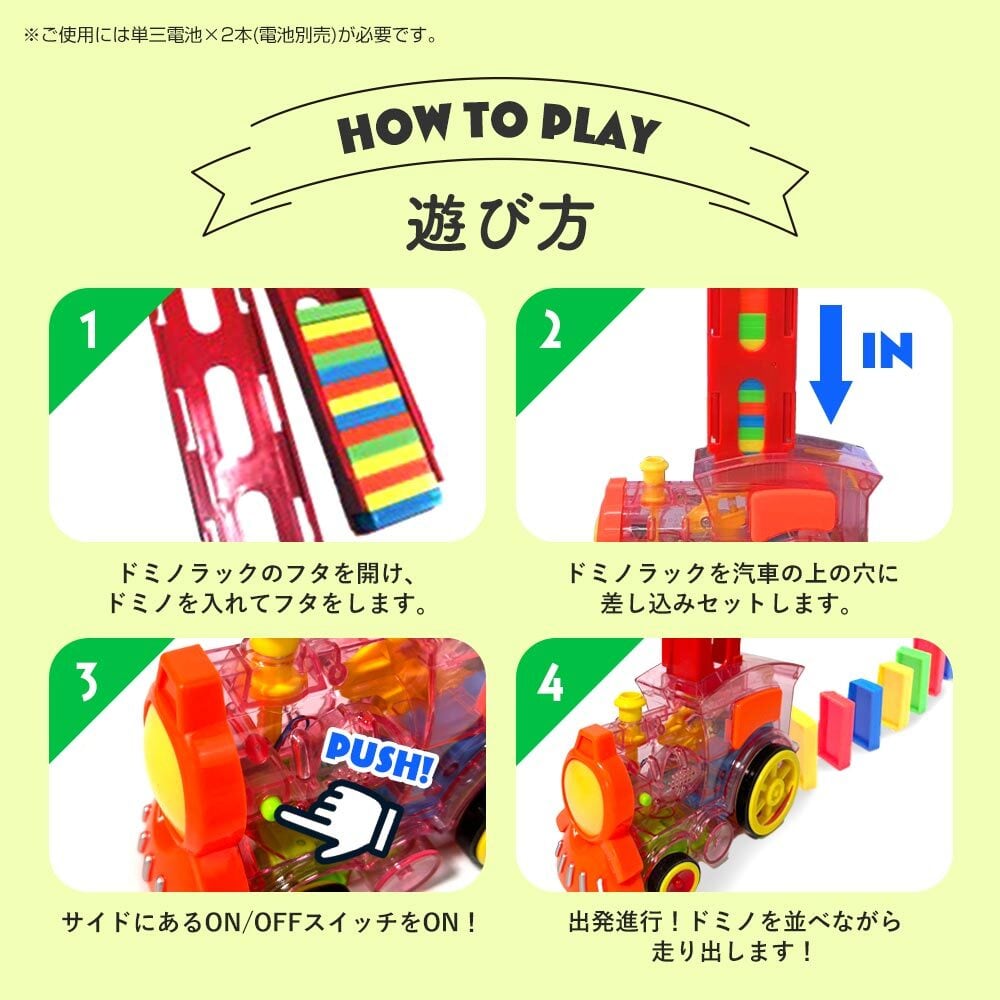 ※ご使用には単三電池×2本(電池別売)が必要です。

HOW TO PLAY
遊び方

1
ドミノラックのフタを開け、ドミノを入れてフタをします。

2
IN
ドミノラックを汽車の上の穴に差し込みセットします。

3
PUSH!
サイドにあるON/OFFスイッチをON！

4
出発進行！ドミノを並べながら走り出します！