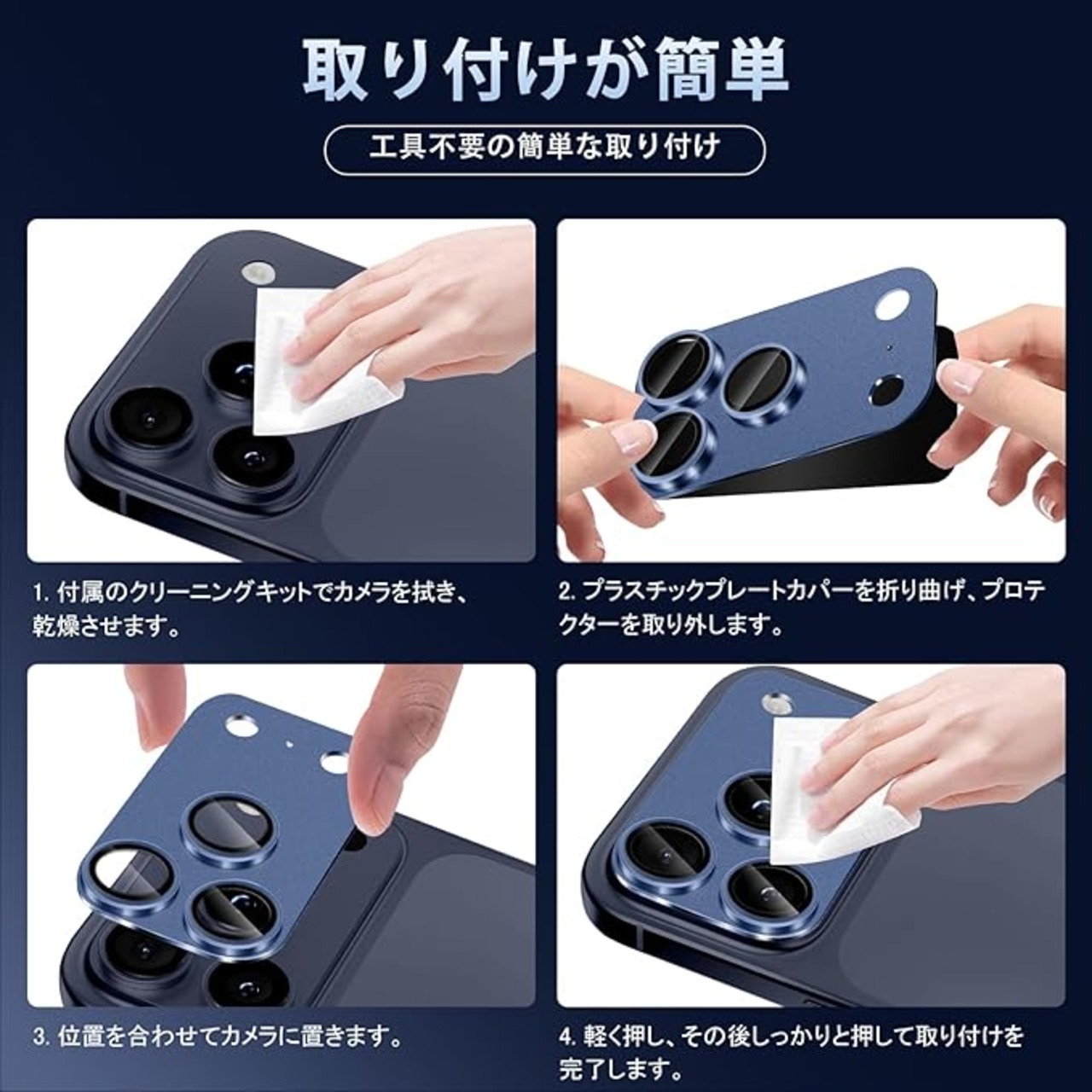 取り付けが簡単

工具不要の簡単な取り付け

1. 付属のクリーニングキットでカメラを拭き、乾燥させます。

2. プラスチックプレートカバーを折り曲げ、プロテクターを取り外します。

3. 位置を合わせてカメラに置きます。

4. 軽く押し、その後しっかりと押して取り付けを完了します。