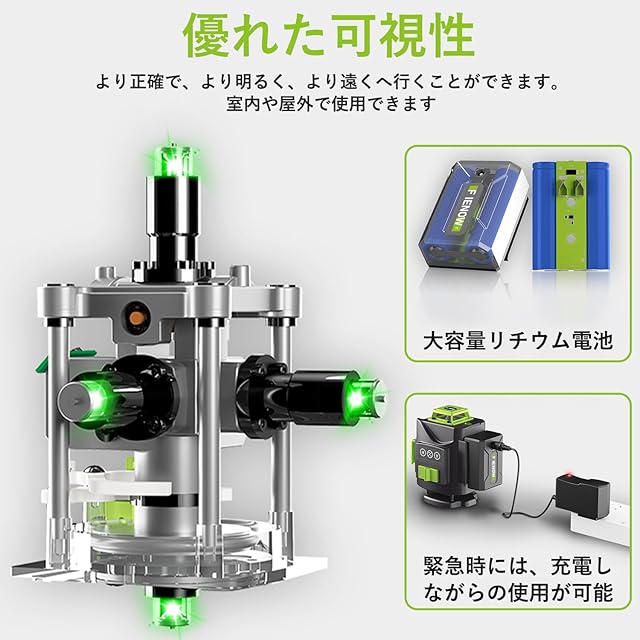 優れた可視性

より正確で、より明るく、より遠くへ行くことができます。
室内や屋外で使用できます

FIENOW

大容量リチウム電池

FIENOW

緊急時には、充電しながらの使用が可能