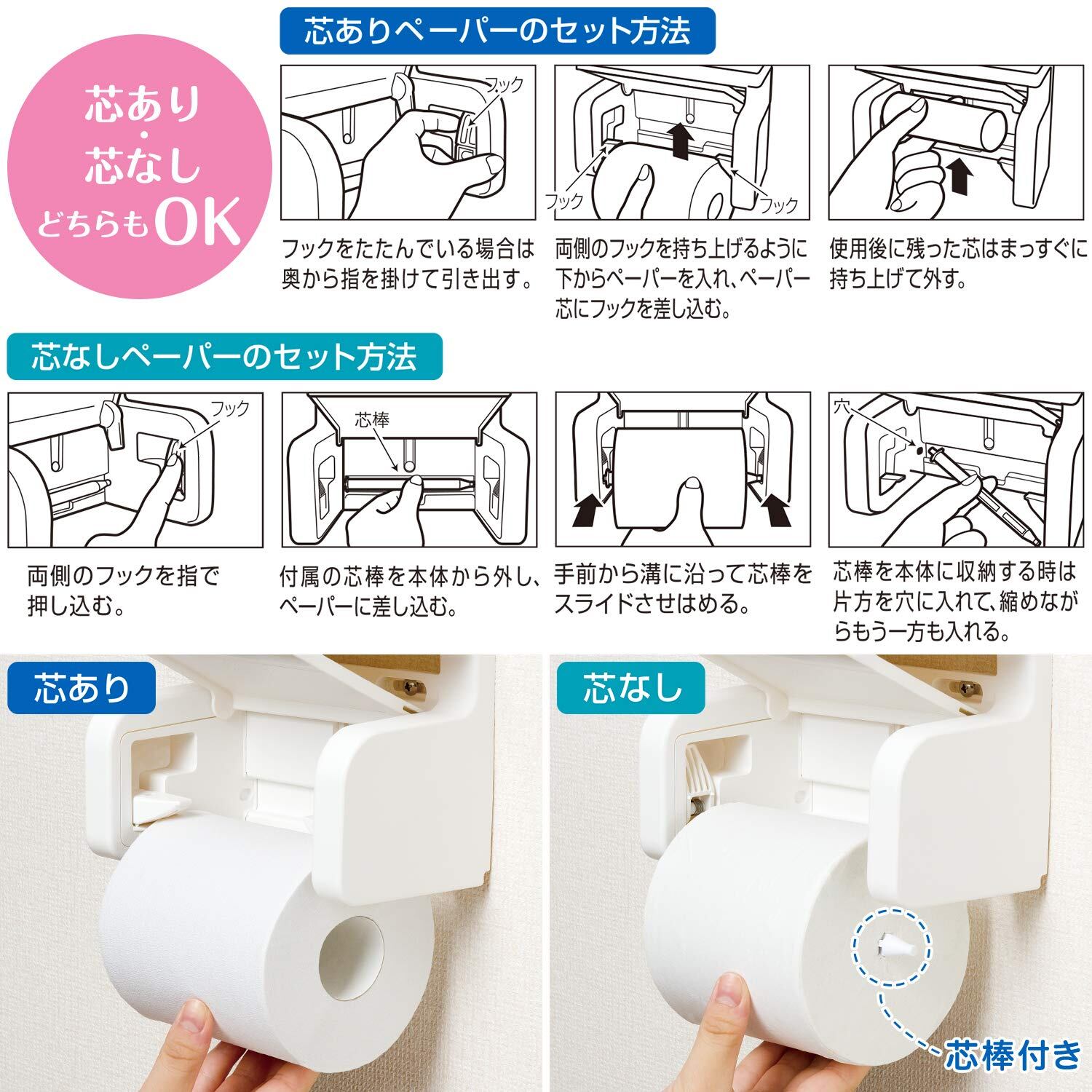 芯あり・芯なし どちらもOK

芯ありペーパーのセット方法

フック

フックをたたんでいる場合は奥から指を掛けて引き出す。

フック　フック

両側のフックを持ち上げるように下からペーパーを入れ、ペーパー芯にフックを差し込む。

使用後に残った芯はまっすぐに持ち上げて外す。

芯なしペーパーのセット方法

フック

両側のフックを指で押し込む。

芯棒

付属の芯棒を本体から外し、ペーパーに差し込む。

手前から溝に沿って芯棒をスライドさせはめる。

穴

芯棒を本体に収納する時は片方を穴に入れて、縮めながらもう一方も入れる。

芯あり

芯なし

芯棒付き