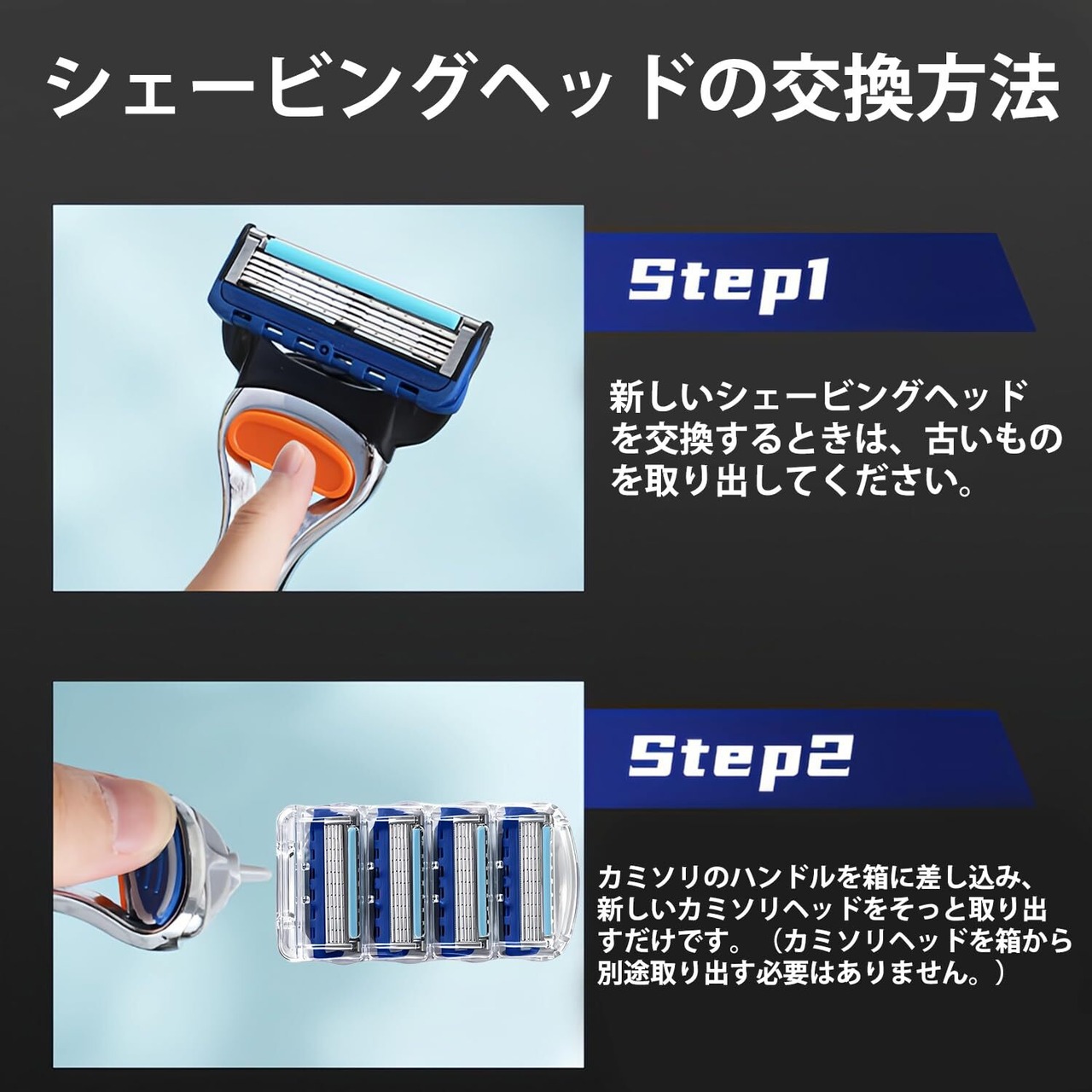 シェービングヘッドの交換方法

Step1

新しいシェービングヘッドを交換するときは、古いものを取り出してください。

Step2

カミソリのハンドルを箱に差し込み、新しいカミソリヘッドをそっと取り出すだけです。（カミソリヘッドを箱から別途取り出す必要はありません。）