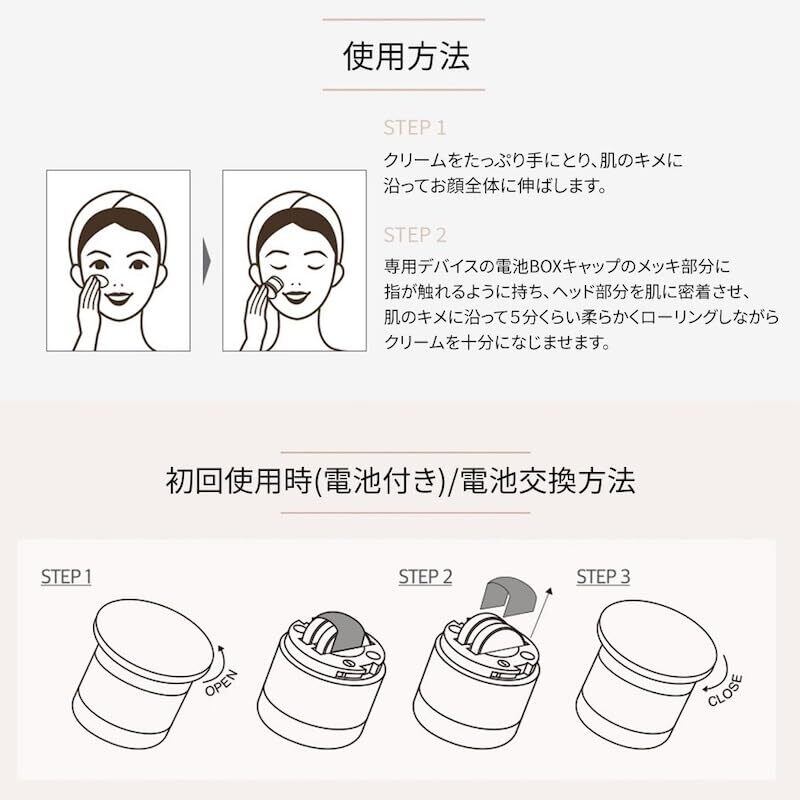 使用方法

STEP 1
クリームをたっぷり手にとり、肌のキメに沿ってお顔全体に伸ばします。

STEP 2
専用デバイスの電池BOXキャップのメッキ部分に指が触れるように持ち、ヘッド部分を肌に密着させ、肌のキメに沿って5分くらい柔らかくローリングしながらクリームを十分になじませます。

初回使用時(電池付き)/電池交換方法

STEP 1

OPEN

STEP 2

STEP 3

CLOSE