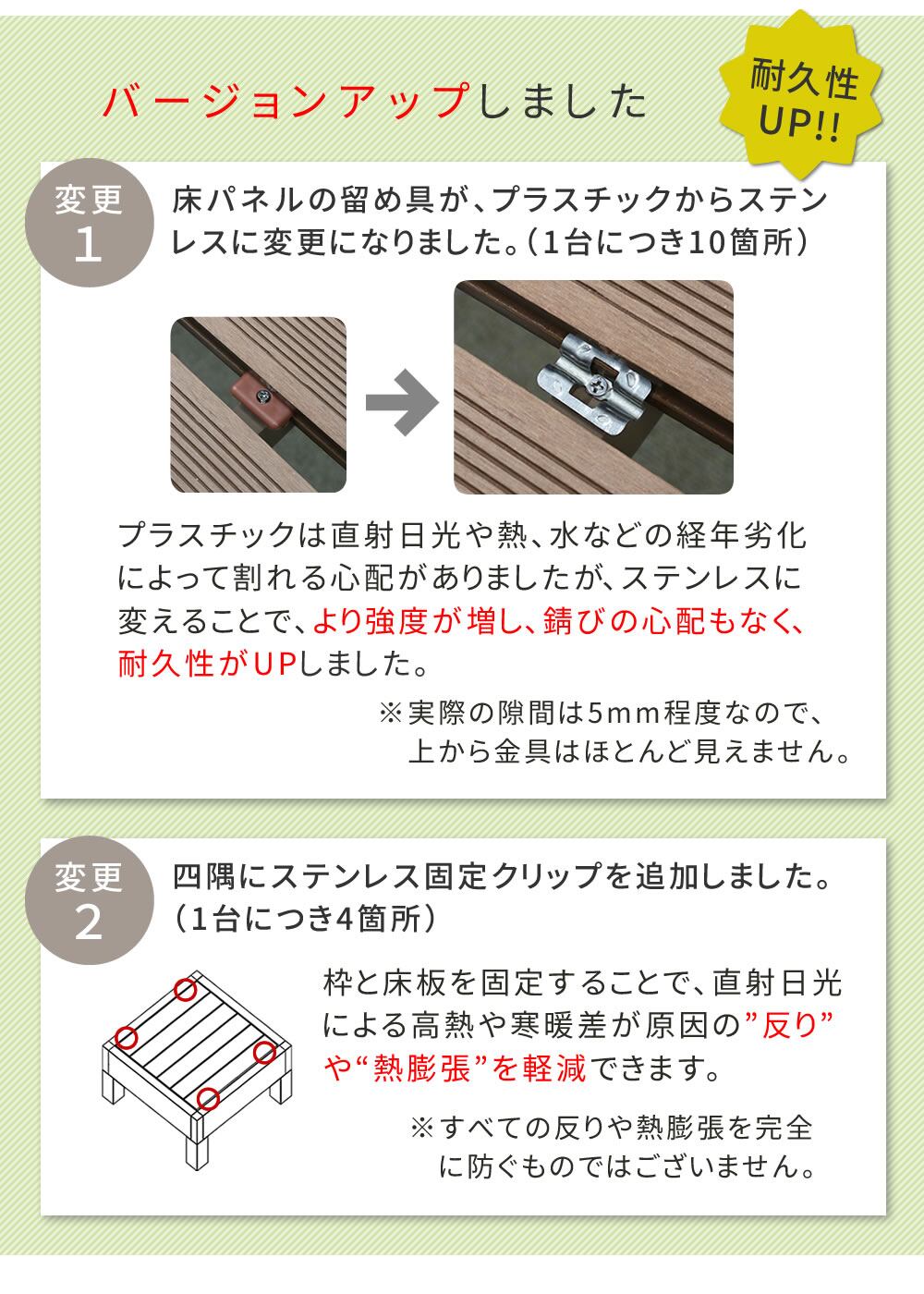 バージョンアップしました

耐久性 UP!!

変更 1

床パネルの留め具が、プラスチックからステンレスに変更になりました。（1台につき10箇所）

プラスチックは直射日光や熱、水などの経年劣化によって割れる心配がありましたが、ステンレスに変えることで、より強度が増し、錆びの心配もなく、耐久性がUPしました。

※実際の隙間は5mm程度なので、上から金具はほとんど見えません。

変更 2

四隅にステンレス固定クリップを追加しました。（1台につき4箇所）

枠と床板を固定することで、直射日光による高熱や寒暖差が原因の”反り”や“熱膨張”を軽減できます。

※すべての反りや熱膨張を完全に防ぐものではございません。