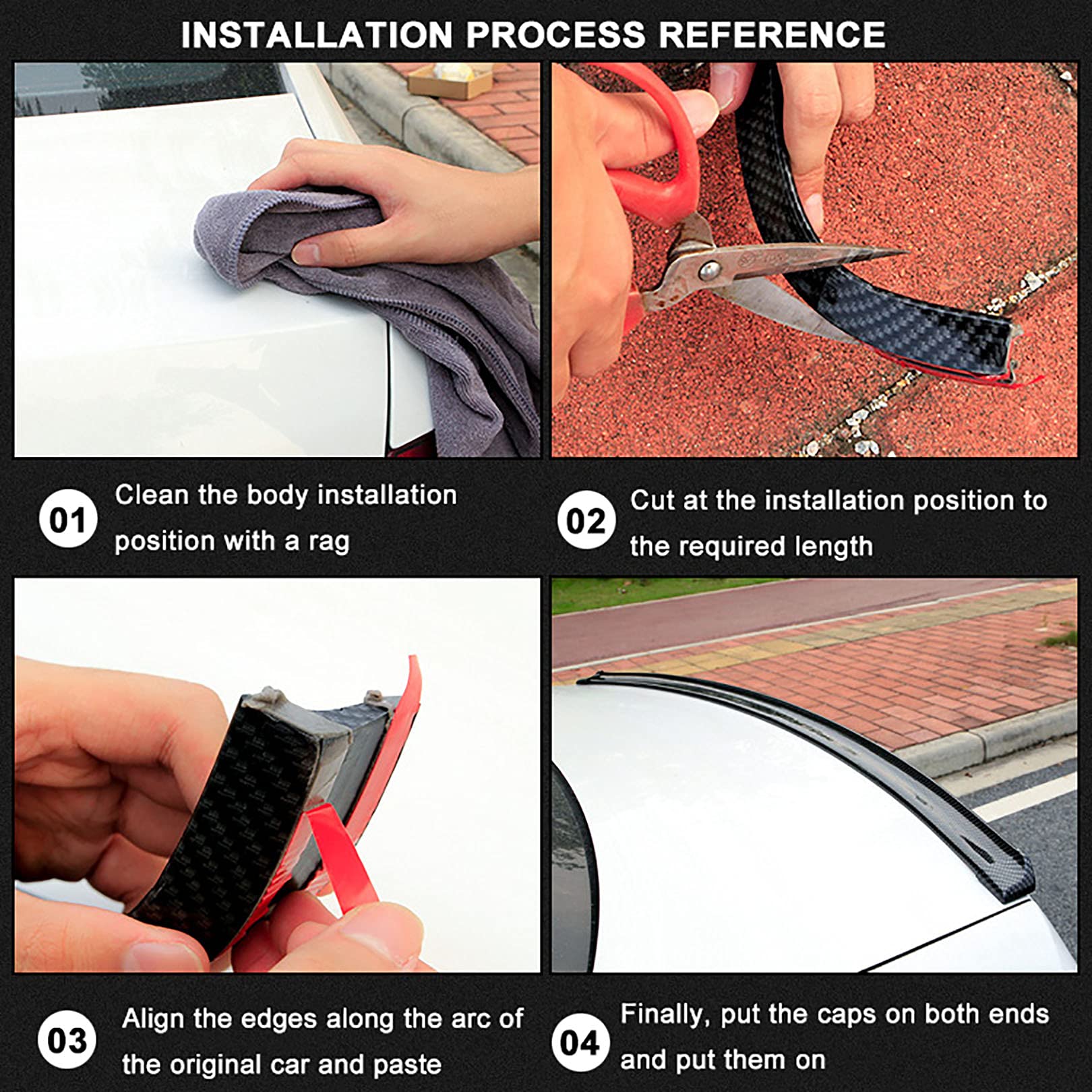 INSTALLATION PROCESS REFERENCE

01 Clean the body installation position with a rag

02 Cut at the installation position to the required length

03 Align the edges along the arc of the original car and paste

04 Finally, put the caps on both ends and put them on