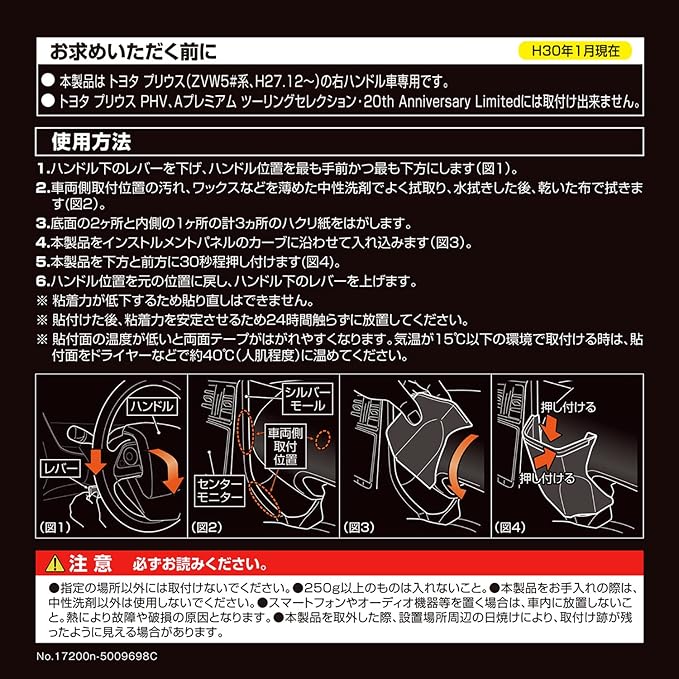 お求めいただく前に

H30年1月現在

● 本製品は トヨタ プリウス(ZVW5#系、H27.12~)の右ハンドル車専用です。
● トヨタ プリウス PHV、Aプレミアム ツーリングセレクション・20th Anniversary Limitedには取付け出来ません。

使用方法

1.ハンドル下のレバーを下げ、ハンドル位置を最も手前かつ最も下方にします(図1)。
2.車両側取付位置の汚れ、ワックスなどを薄めた中性洗剤でよく拭取り、水拭きした後、乾いた布で拭きます(図2)。
3.底面の2ヶ所と内側の1ヶ所の計3ヵ所のハクリ紙をはがします。
4.本製品をインストルメントパネルのカーブに沿わせて入れ込みます(図3)。
5.本製品を下方と前方に30秒程押し付けます(図4)。
6.ハンドル位置を元の位置に戻し、ハンドル下のレバーを上げます。
※ 粘着力が低下するため貼り直しはできません。
※ 貼付けた後、粘着力を安定させるため24時間触らずに放置してください。
※ 貼付面の温度が低いと両面テープがはがれやすくなります。気温が15℃以下の環境で取付ける時は、貼付面をドライヤーなどで約40℃(人肌程度)に温めてください。

ハンドル
レバー
(図1)
シルバーモール
車両側取付位置
センターモニター
(図2)
(図3)
押し付ける
押し付ける
(図4)

注 意 必ずお読みください。

●指定の場所以外には取付けないでください。●250g以上のものは入れないこと。●本製品をお手入れの際は、中性洗剤以外は使用しないでください。●スマートフォンやオーディオ機器等を置く場合は、車内に放置しないこと。熱により故障や破損の原因となります。●本製品を取外した際、設置場所周辺の日焼けにより、取付け跡が残ったように見える場合があります。

No.17200n-5009698C