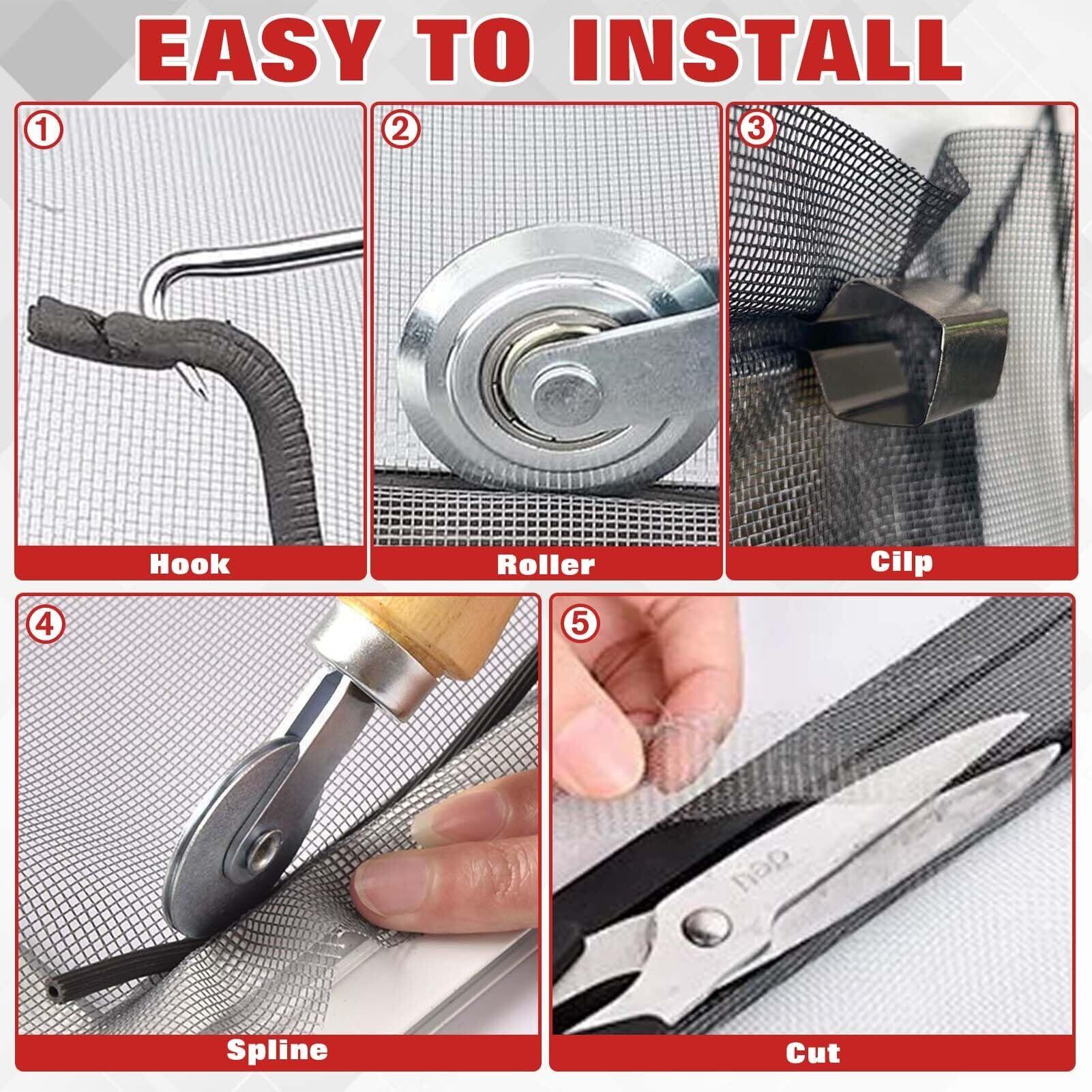 EASY TO INSTALL

①

Hook

②

Roller

③

Cilp

④

Spline

⑤

deli

Cut