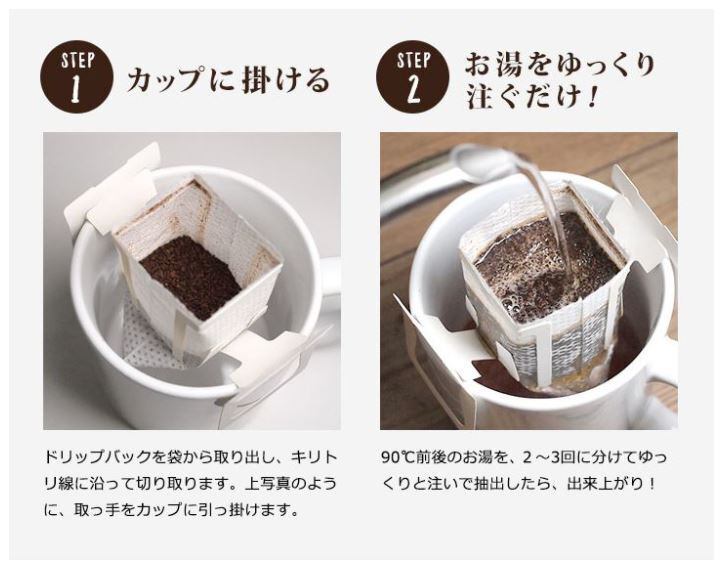 STEP 1

カップに掛ける

ドリップバックを袋から取り出し、キリトリ線に沿って切り取ります。上写真のように、取っ手をカップに引っ掛けます。

STEP 2

お湯をゆっくり注ぐだけ！

90℃前後のお湯を、2～3回に分けてゆっくりと注いで抽出したら、出来上がり！