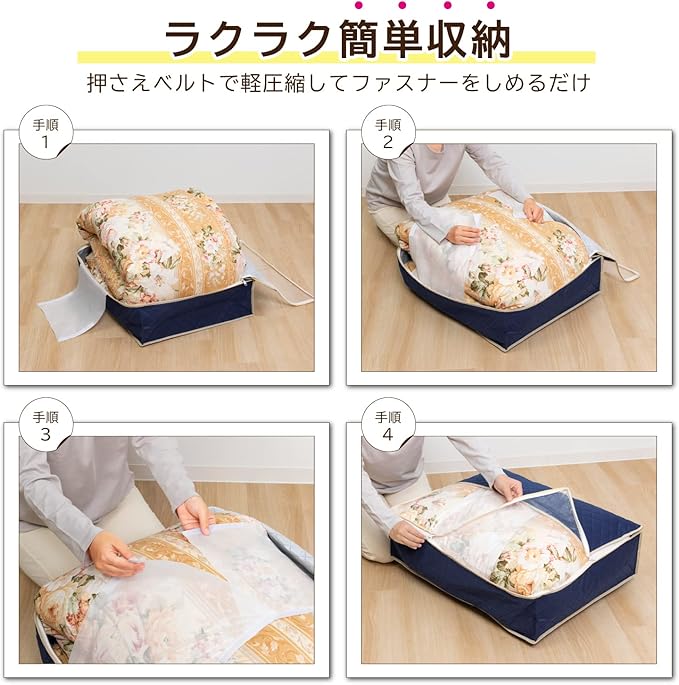 ラクラク簡単収納

押さえベルトで軽圧縮してファスナーをしめるだけ

手順
1

手順
2

手順
3

手順
4