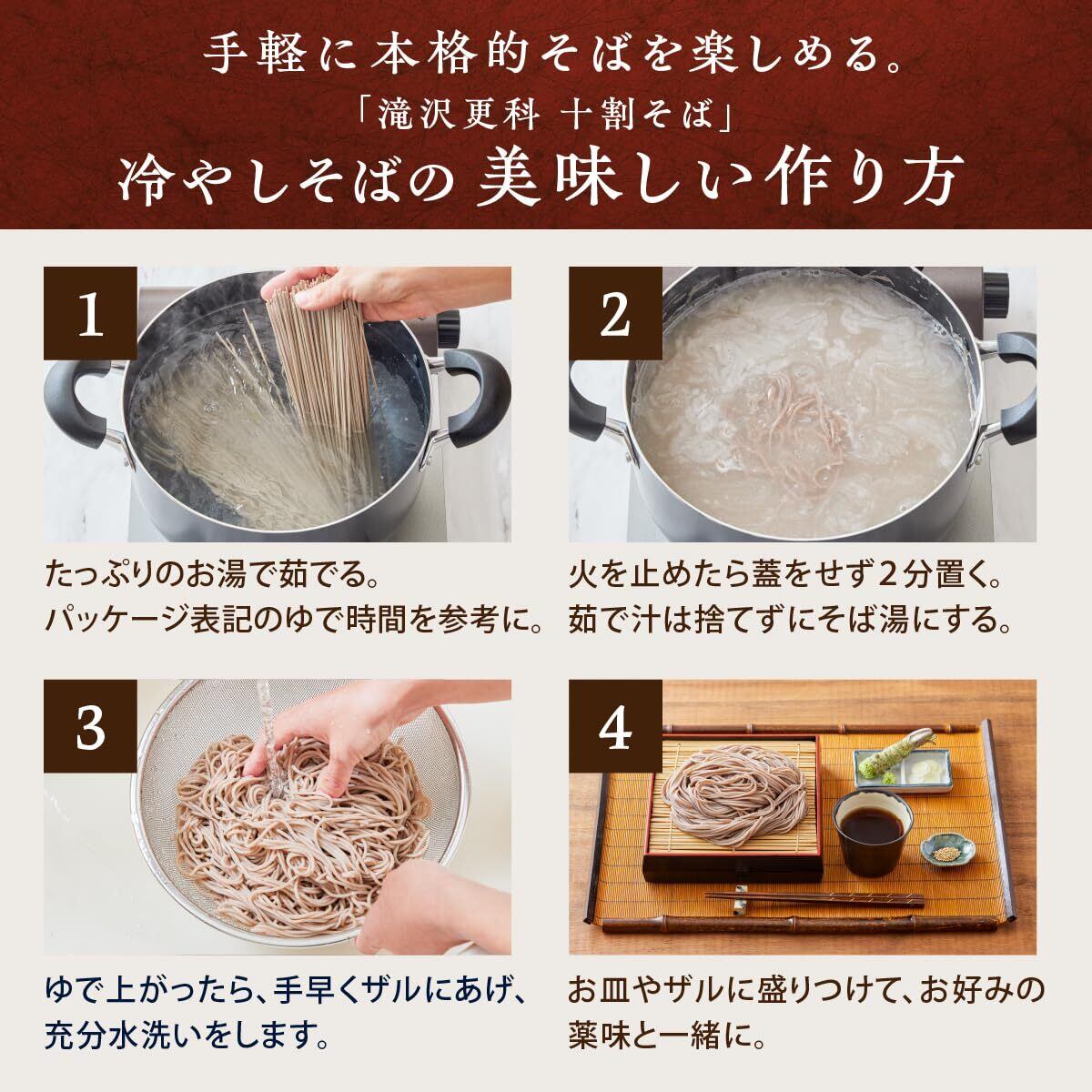 手軽に本格的そばを楽しめる。
「滝沢更科 十割そば」
冷やしそばの 美味しい作り方

1

たっぷりのお湯で茹でる。
パッケージ表記のゆで時間を参考に。

2

火を止めたら蓋をせず2分置く。
茹で汁は捨てずにそば湯にする。

3

ゆで上がったら、手早くザルにあげ、
充分水洗いをします。

4

お皿やザルに盛りつけて、お好みの
薬味と一緒に。