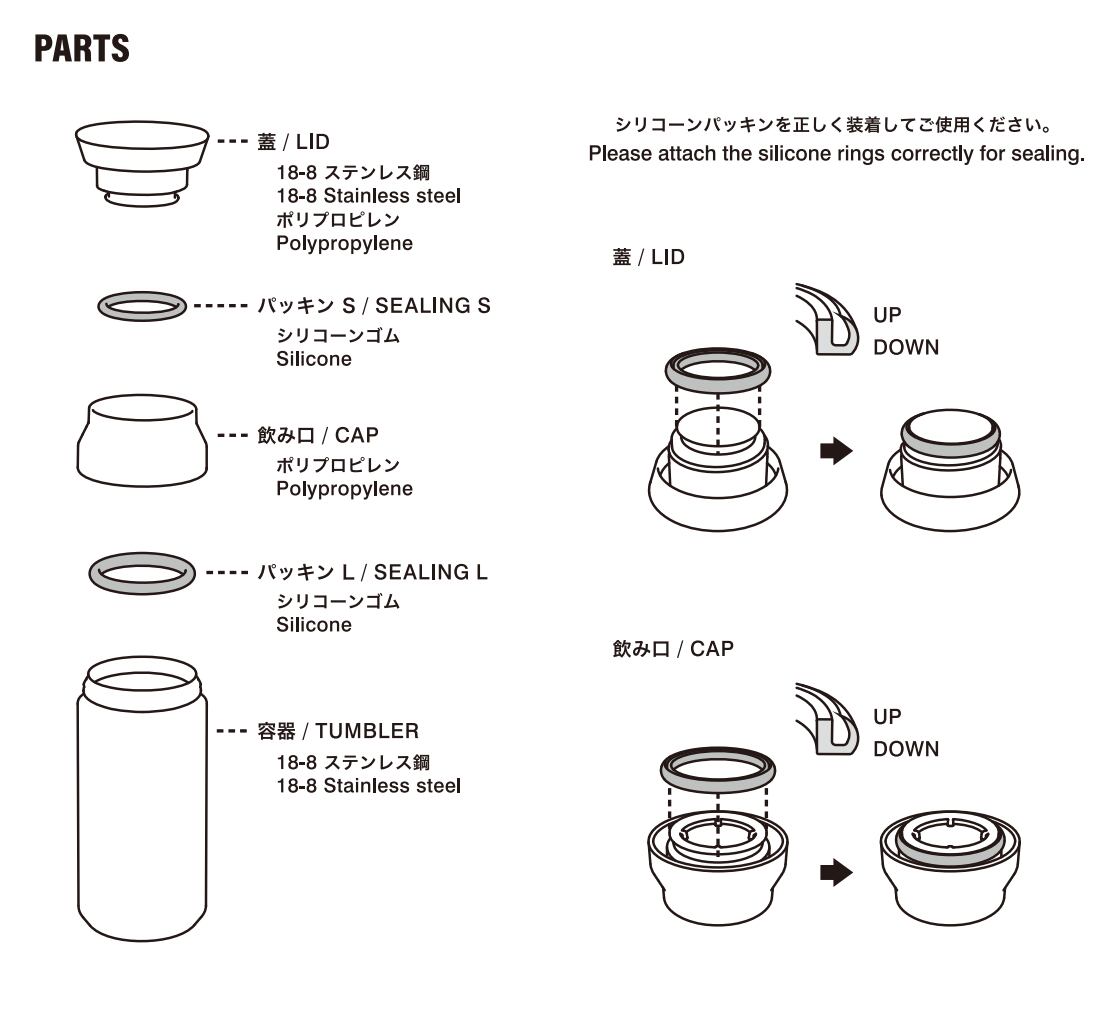 PARTS

蓋 / LID
18-8 ステンレス鋼
18-8 Stainless steel
ポリプロピレン
Polypropylene

パッキン S / SEALING S
シリコーンゴム
Silicone

飲み口 / CAP
ポリプロピレン
Polypropylene

パッキン L / SEALING L
シリコーンゴム
Silicone

容器 / TUMBLER
18-8 ステンレス鋼
18-8 Stainless steel

シリコーンパッキンを正しく装着してご使用ください。
Please attach the silicone rings correctly for sealing.

蓋 / LID

UP
DOWN

飲み口 / CAP

UP
DOWN