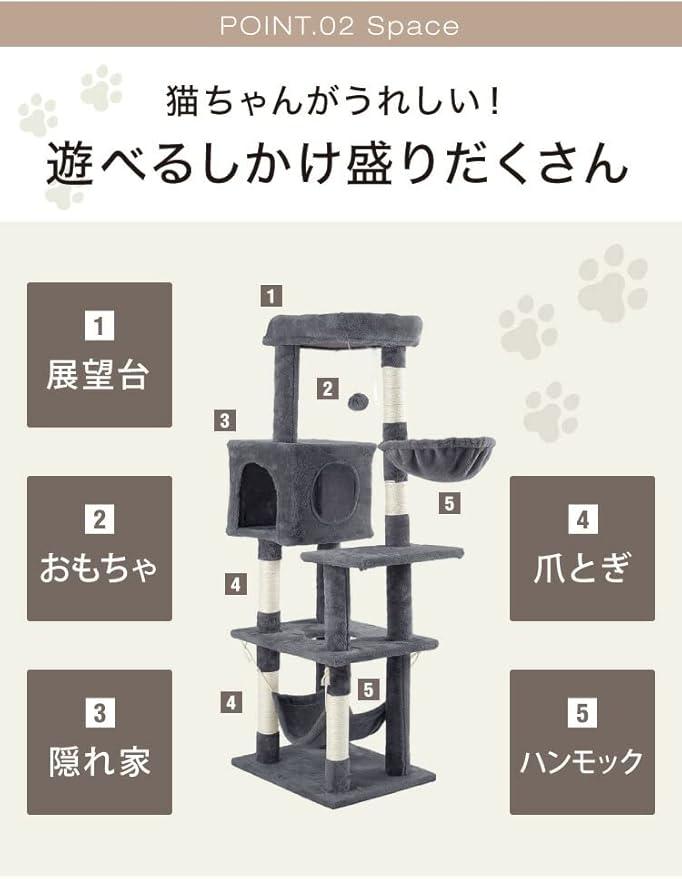 POINT.02 Space

猫ちゃんがうれしい!
遊べるしかけ盛りだくさん

1
展望台

2
おもちゃ

3
隠れ家

1

2

3

5

4

4

5

4
爪とぎ

5
ハンモック