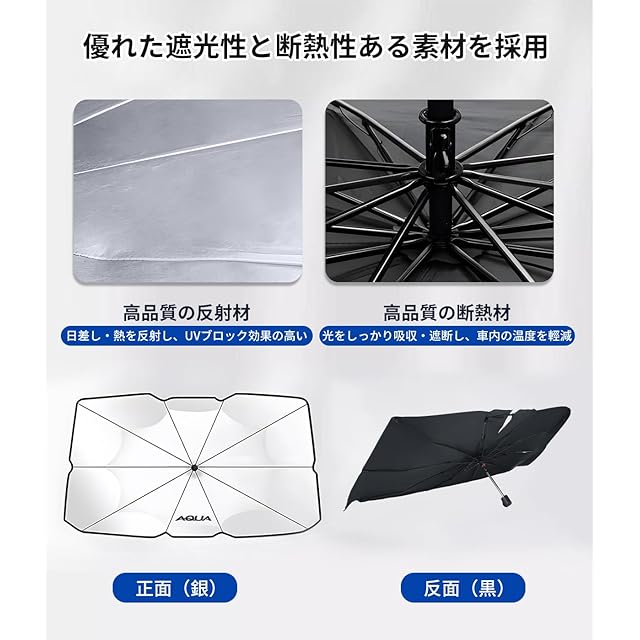 優れた遮光性と断熱性ある素材を採用

高品質の反射材

日差し・熱を反射し、UVブロック効果の高い

高品質の断熱材

光をしっかり吸収・遮断し、車内の温度を軽減

AQUA

正面（銀）

反面（黒）