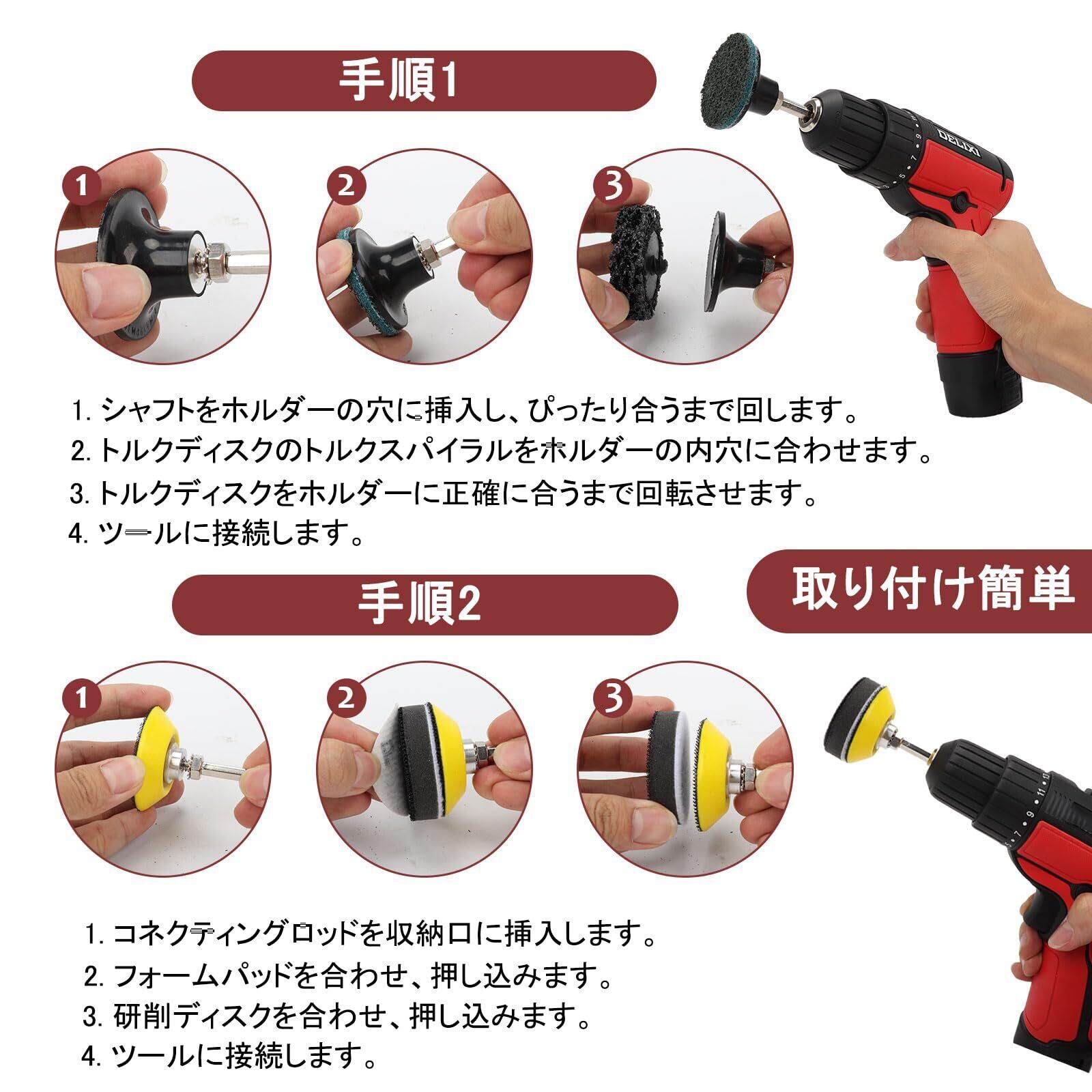 手順1

DELIXI

1

2

3

1. シャフトをホルダーの穴に挿入し、ぴったり合うまで回します。
2. トルクディスクのトルクスパイラルをホルダーの内穴に合わせます。
3. トルクディスクをホルダーに正確に合うまで回転させます。
4. ツールに接続します。

手順2

取り付け簡単

1

2

3

1. コネクティングロッドを収納口に挿入します。
2. フォームパッドを合わせ、押し込みます。
3. 研削ディスクを合わせ、押し込みます。
4. ツールに接続します。