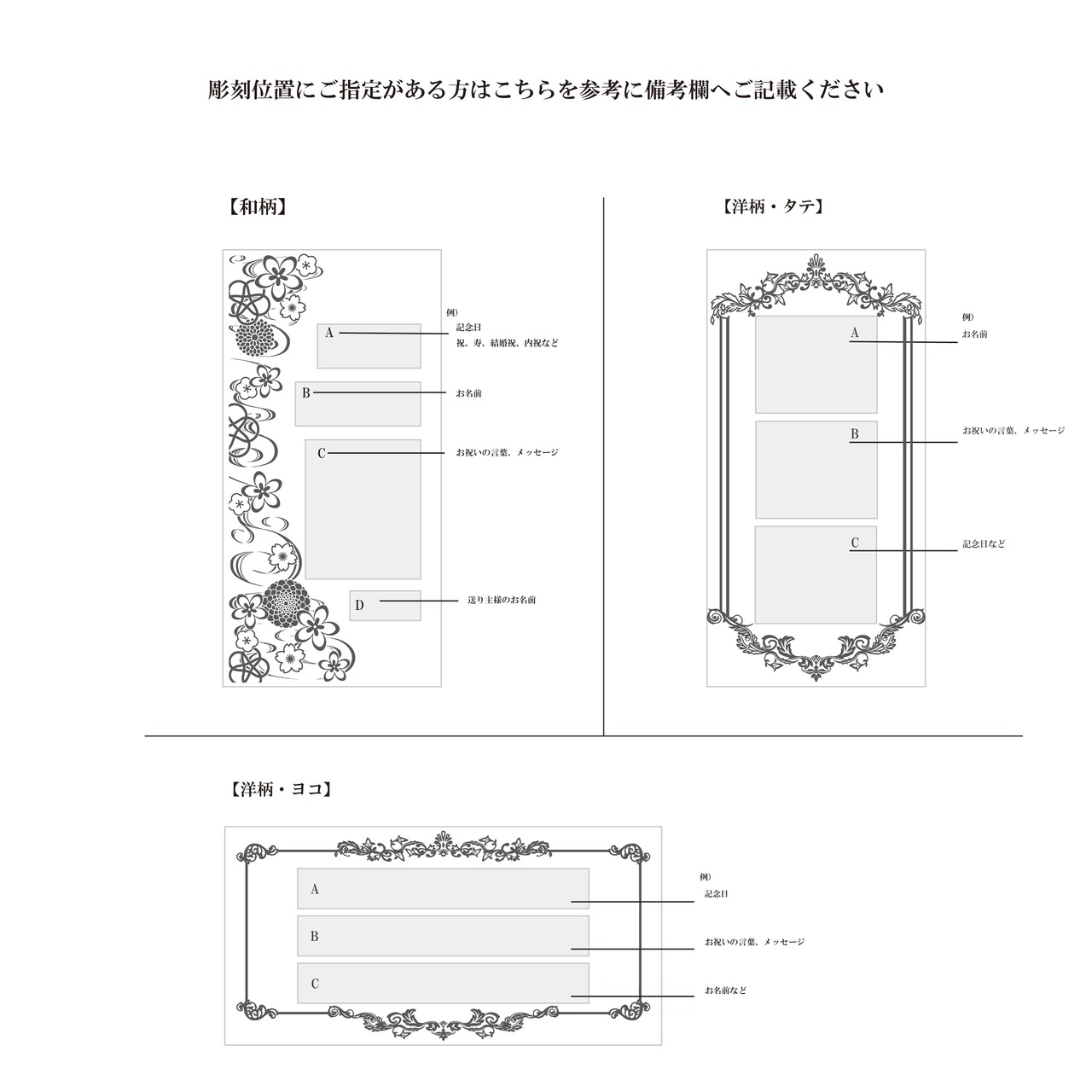 彫刻位置にご指定がある方はこちらを参考に備考欄へご記載ください

【和柄】

例）

A 記念日
祝、寿、結婚祝、内祝など

B お名前

C お祝いの言葉、メッセージ

D 送り主様のお名前

【洋柄・タテ】

例）

A お名前

B お祝いの言葉、メッセージ

C 記念日など

【洋柄・ヨコ】

例）

A 記念日

B お祝いの言葉、メッセージ

C お名前など