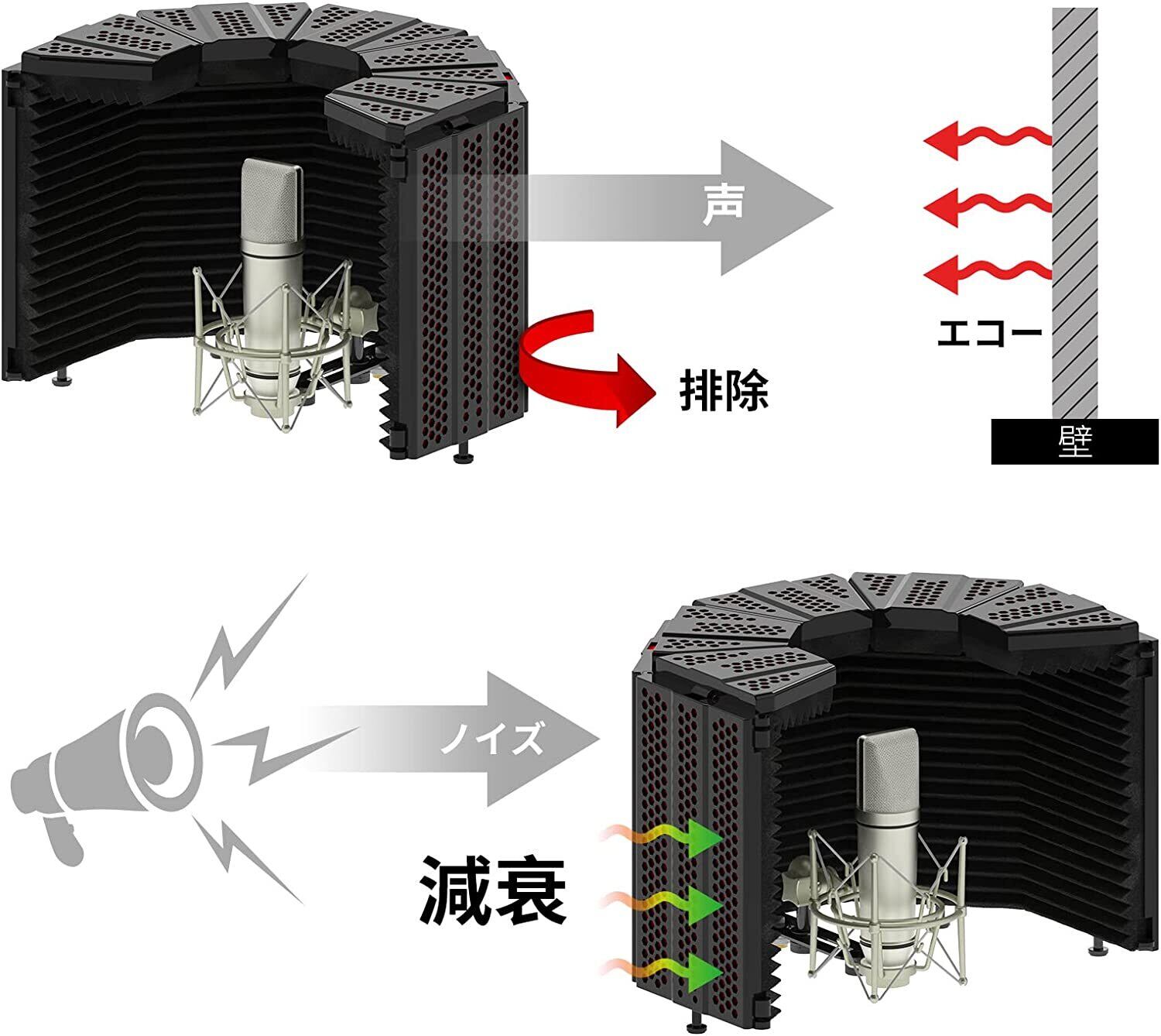 声

エコー

排除

壁

ノイズ

減衰