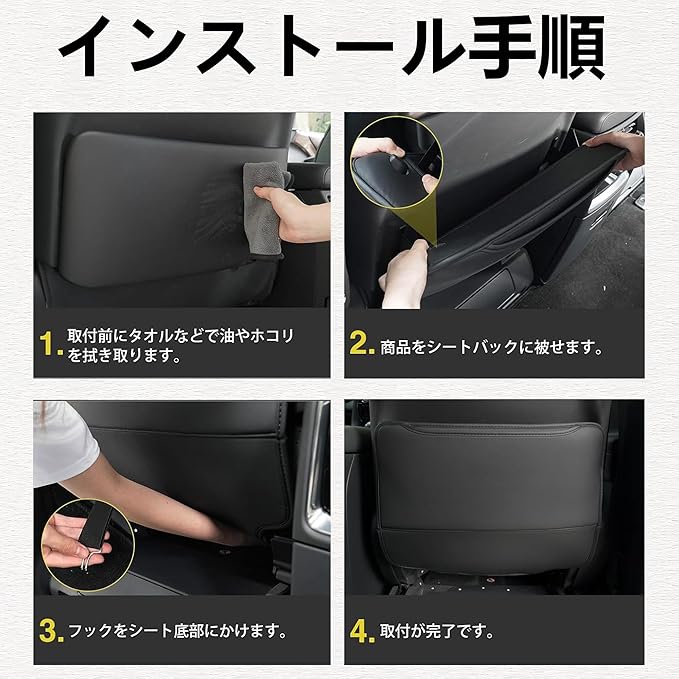 インストール手順

1. 取付前にタオルなどで油やホコリを拭き取ります。

2. 商品をシートバックに被せます。

3. フックをシート底部にかけます。

4. 取付が完了です。