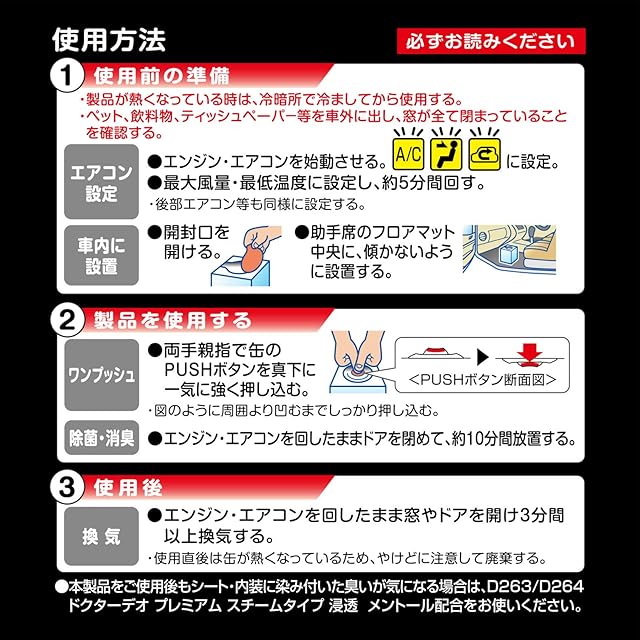 使用方法

必ずお読みください

1 使用前の準備

・製品が熱くなっている時は、冷暗所で冷ましてから使用する。
・ペット、飲料物、ティッシュペーパー等を車外に出し、窓が全て閉まっていることを確認する。

エアコン設定

●エンジン・エアコンを始動させる。 A/C に設定。
●最大風量・最低温度に設定し、約5分間回す。
・後部エアコン等も同様に設定する。

車内に設置

●開封口を開ける。
●助手席のフロアマット中央に、傾かないように設置する。

2 製品を使用する

ワンプッシュ

●両手親指で缶のPUSHボタンを真下に一気に強く押し込む。
<PUSHボタン断面図>
・図のように周囲より凹むまでしっかり押し込む。

除菌・消臭

●エンジン・エアコンを回したままドアを閉めて、約10分間放置する。

3 使用後

換気

●エンジン・エアコンを回したまま窓やドアを開け3分間以上換気する。
・使用直後は缶が熱くなっているため、やけどに注意して廃棄する。

●本製品をご使用後もシート・内装に染み付いた臭いが気になる場合は、D263/D264 ドクターデオ プレミアム スチームタイプ 浸透 メントール配合をお使いください。