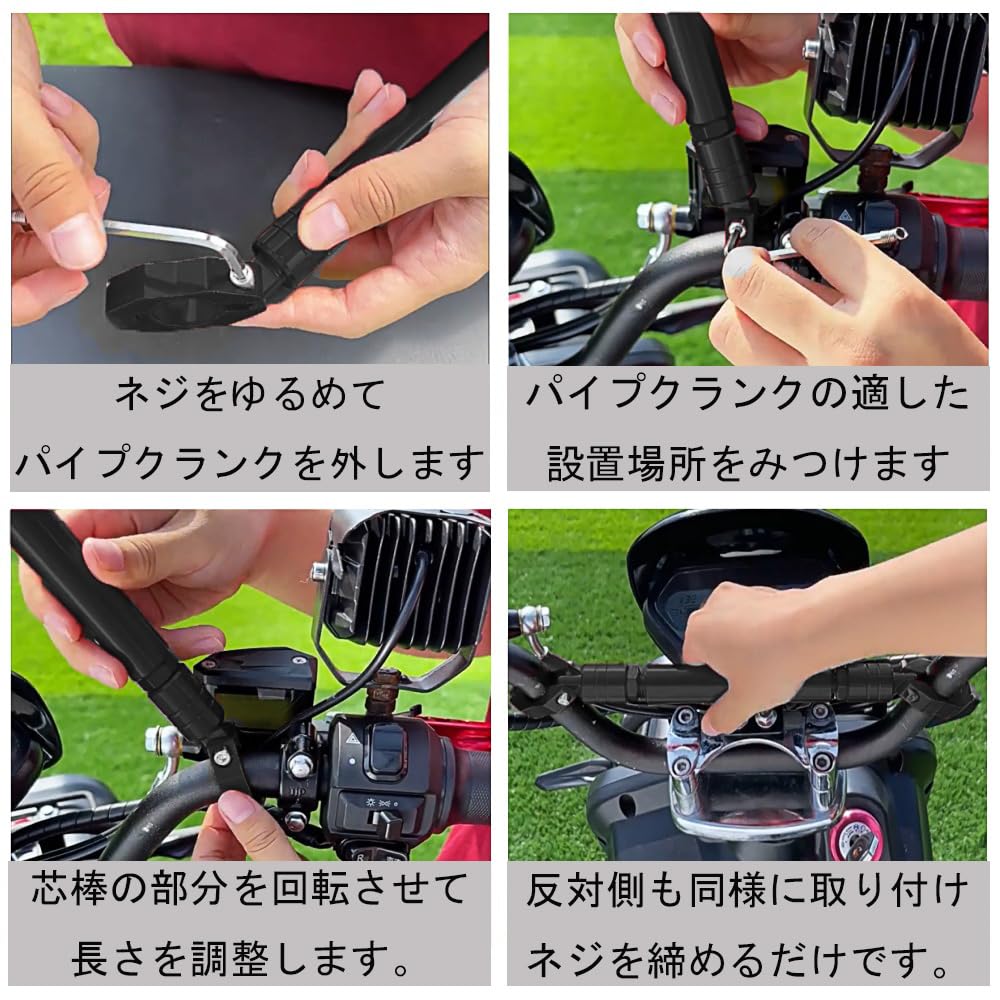 ネジをゆるめて
パイプクランクを外します

パイプクランクの適した
設置場所をみつけます

芯棒の部分を回転させて
長さを調整します。

反対側も同様に取り付け
ネジを締めるだけです。